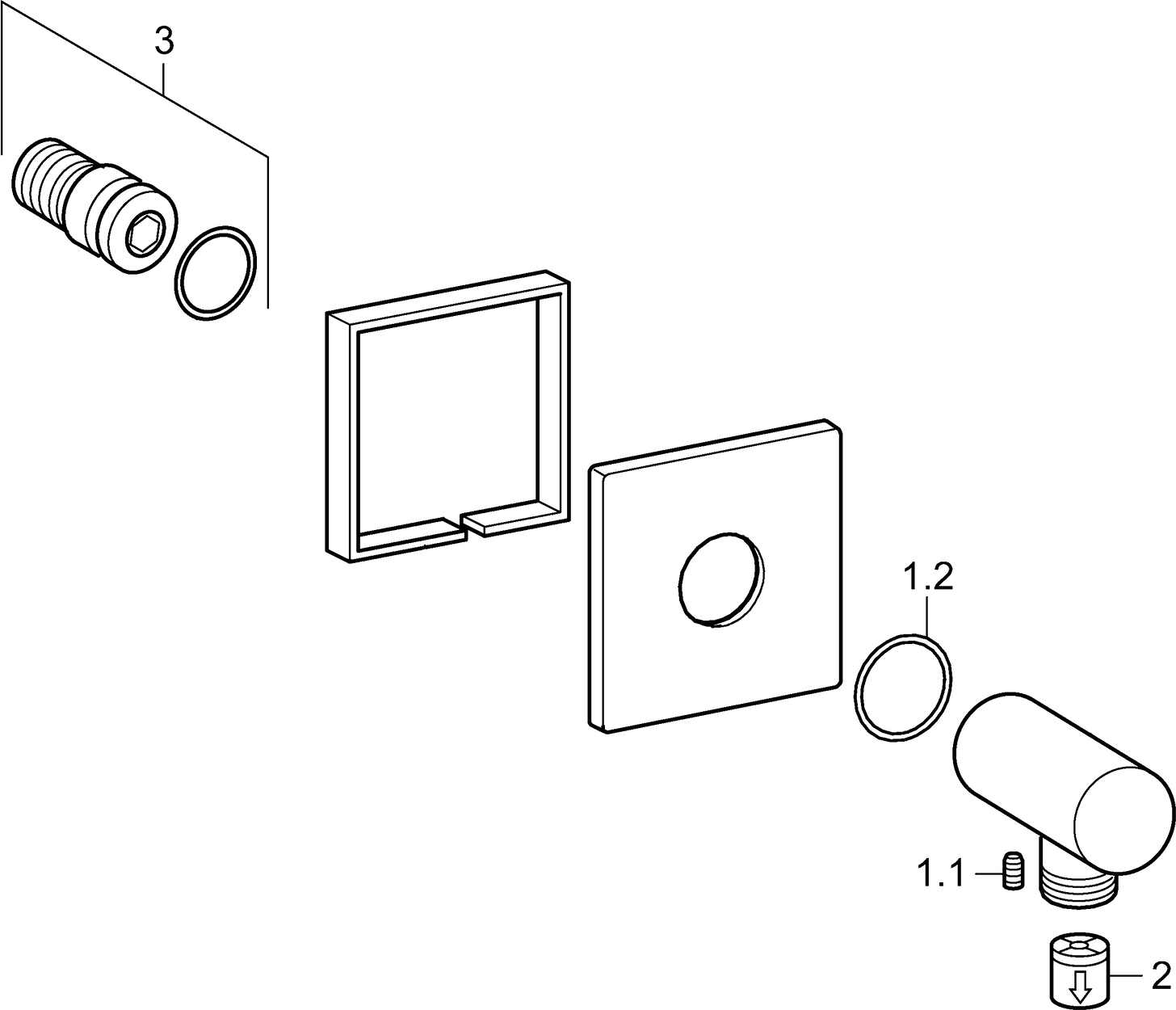 3

1.2

1.1

2