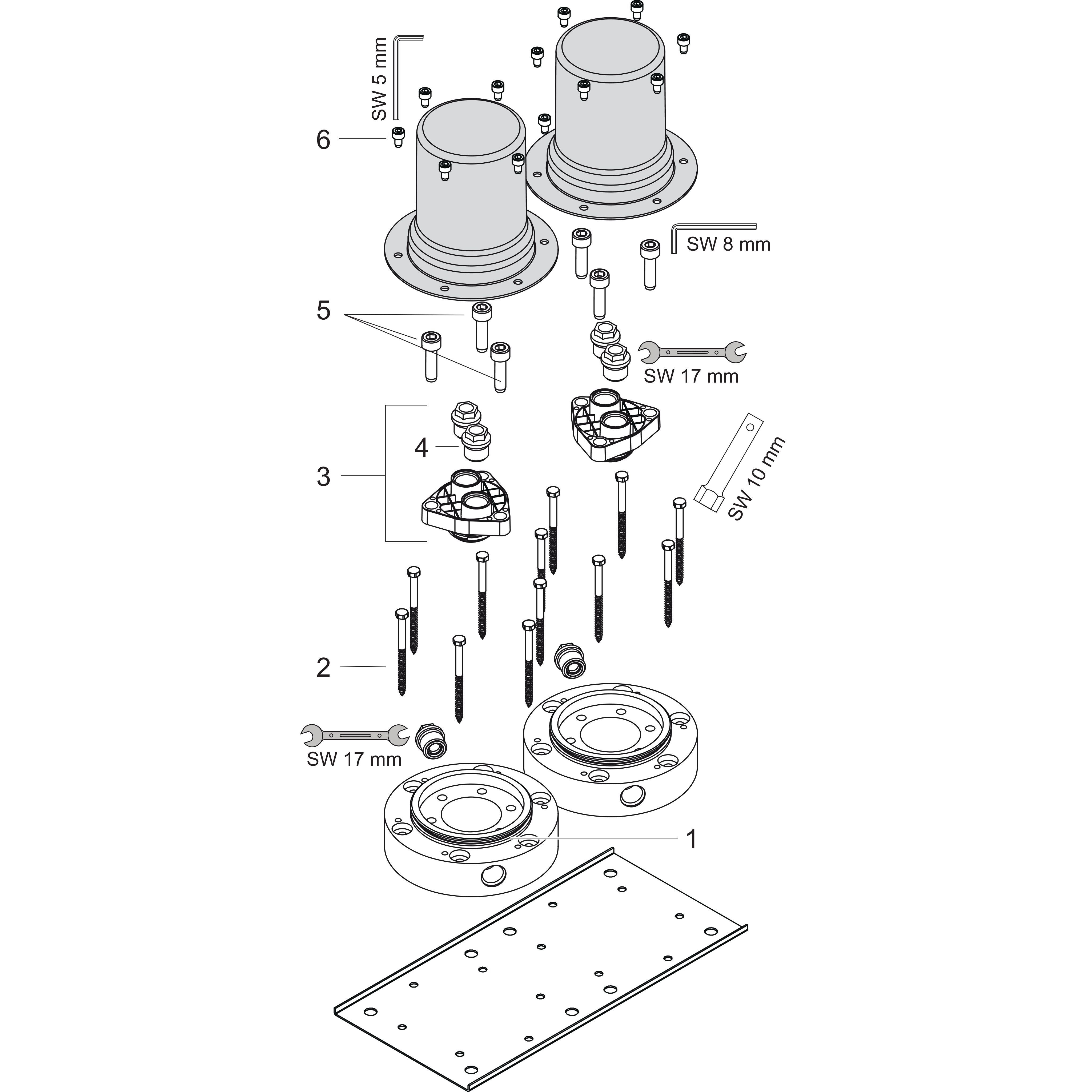 SW 5 mm
6
SW 8 mm
5
SW 17 mm
4
3
SW 10 mm
2
SW 17 mm
1