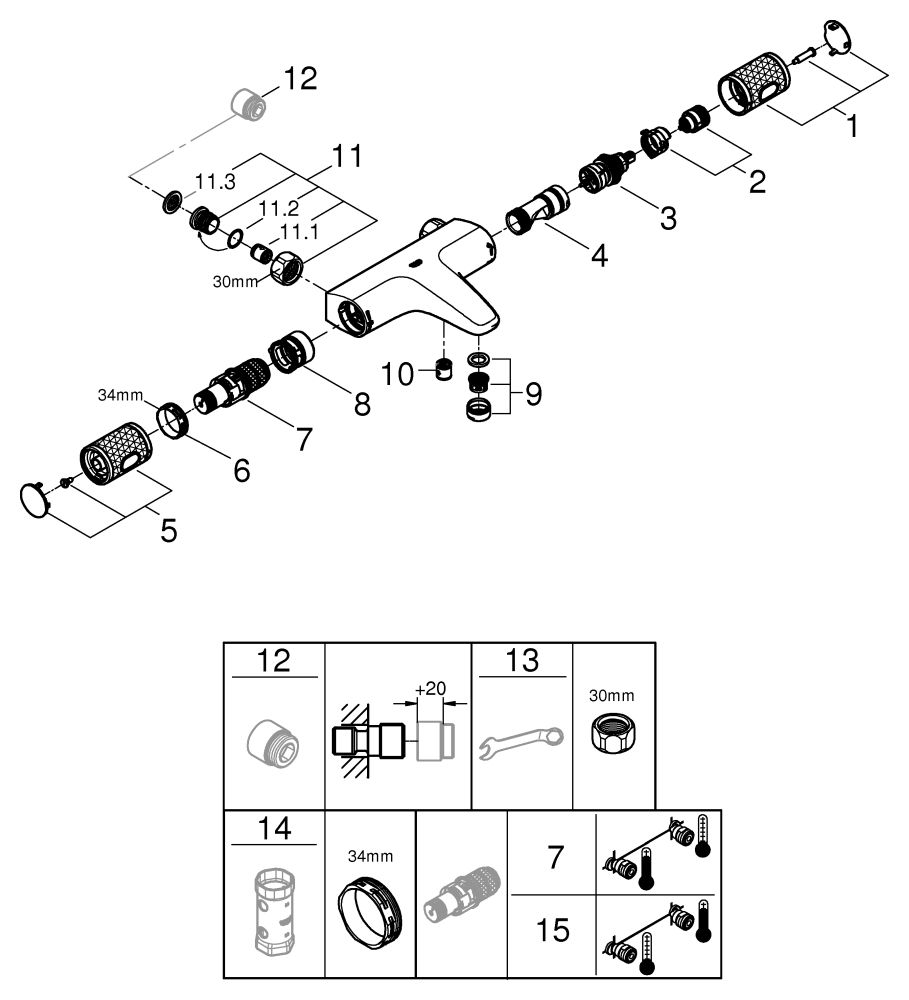 12
11
11.3
11.2
11.1
30mm
1
2
3
4
10
9
8
7
34mm
6
5

12
+20
13
30mm
14
34mm
7
15