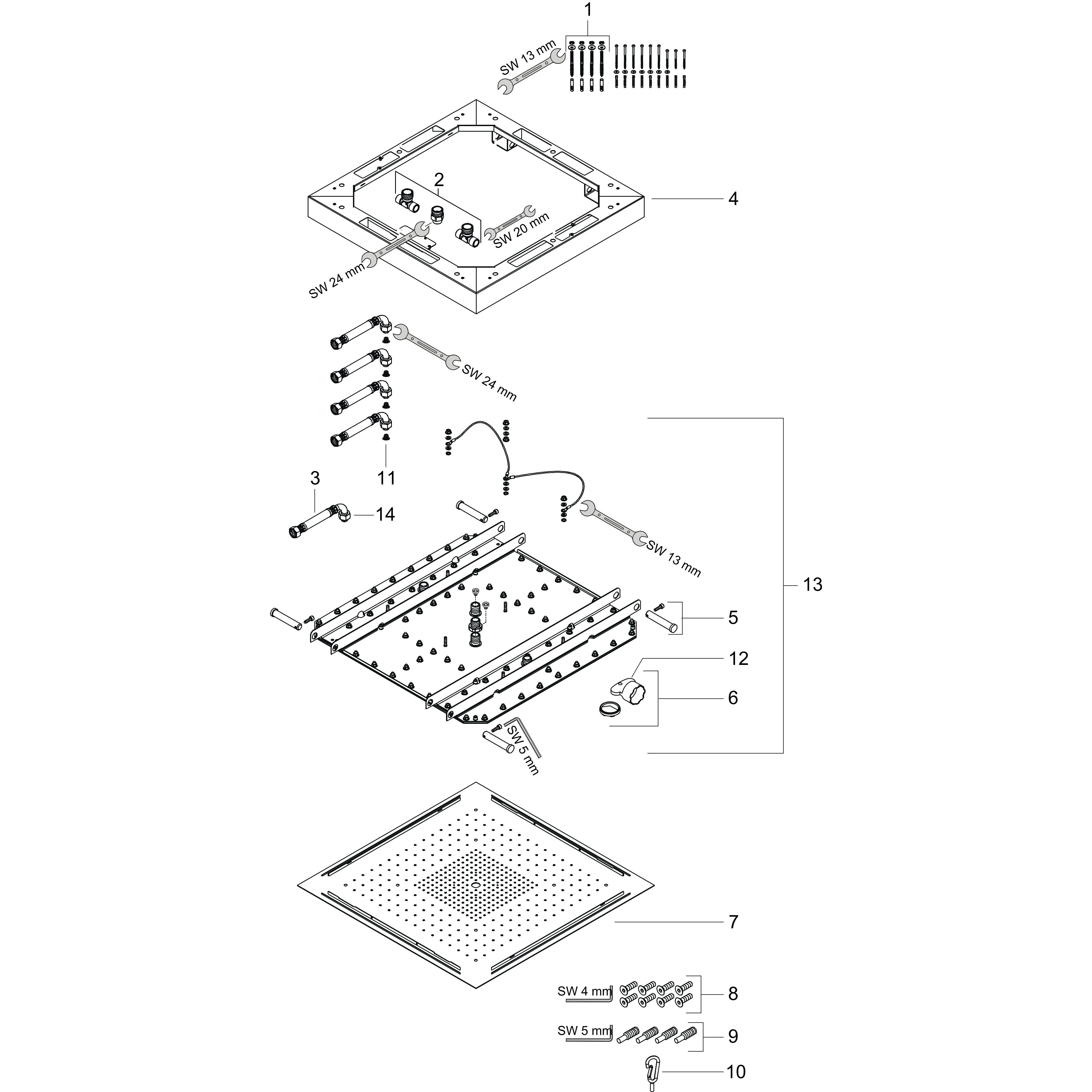 1
SW 13 mm
2
4
SW 20 mm
SW 24 mm
SW 24 mm
3
11
14
SW 13 mm
13
5
12
6
SW 5 mm
7
SW 4 mm
8
SW 5 mm
9
10