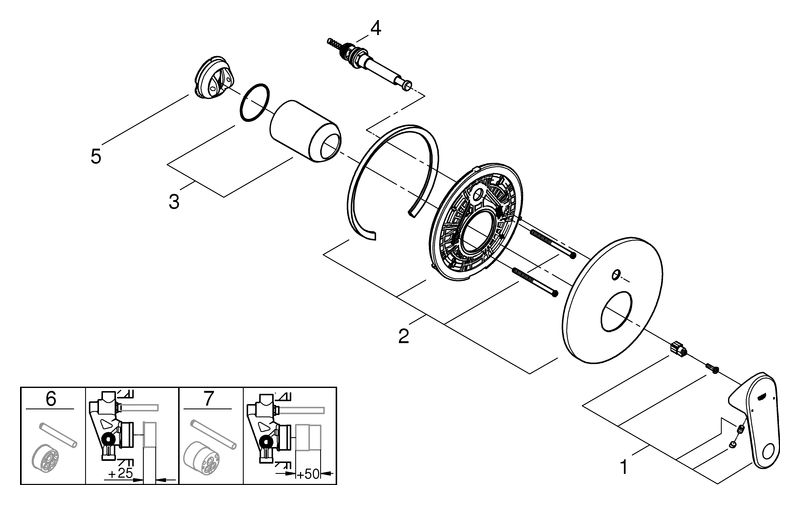 4
5
3
2
1
6
+25
7
+50