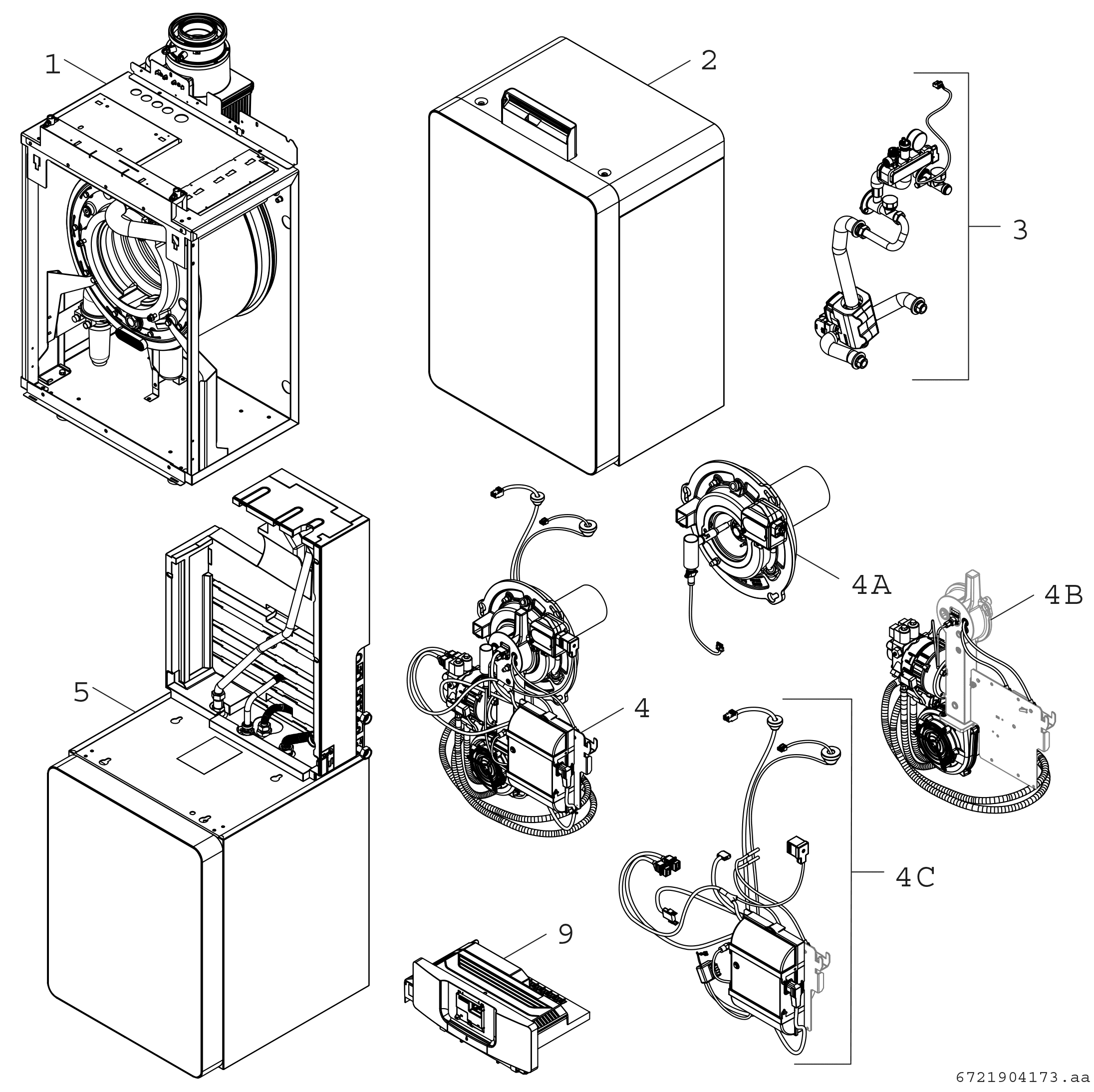 1
2
3
4A
4B
5
4
4C
9
6721904173.aa