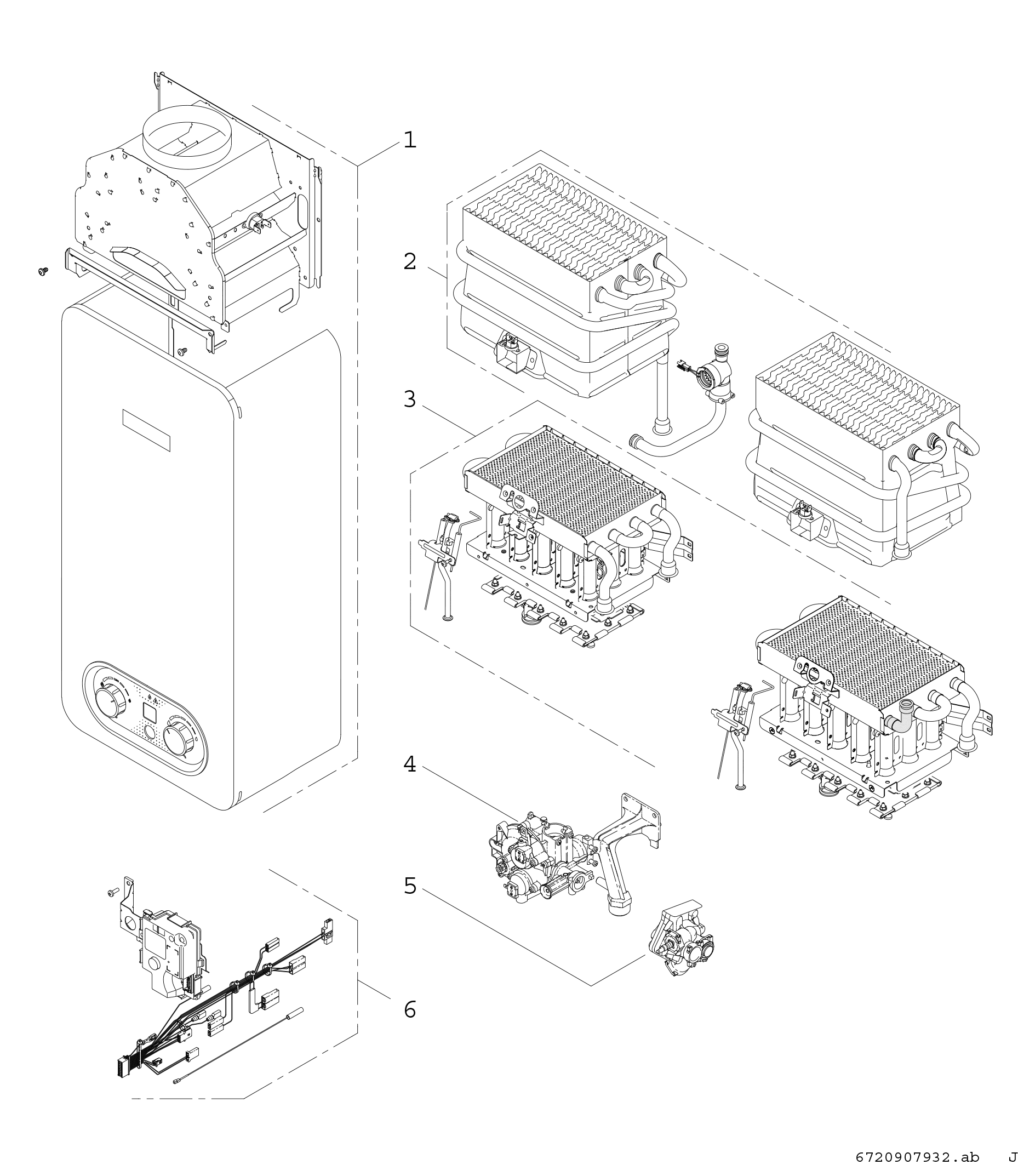 1

2

3

4

5

6

6720907932.ab J