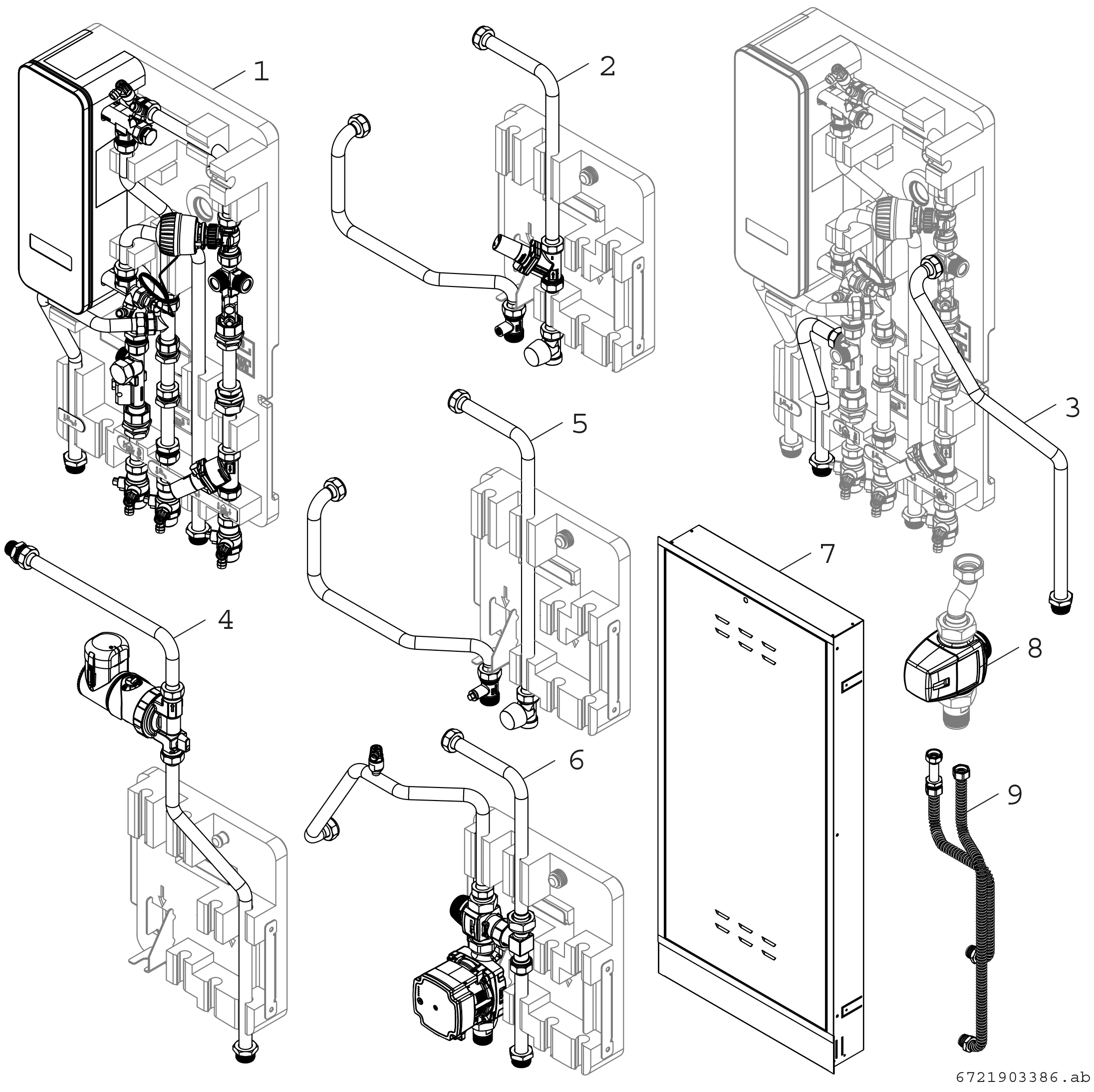 1
2
3
5
4
7
8
6
9
6721903386.ab