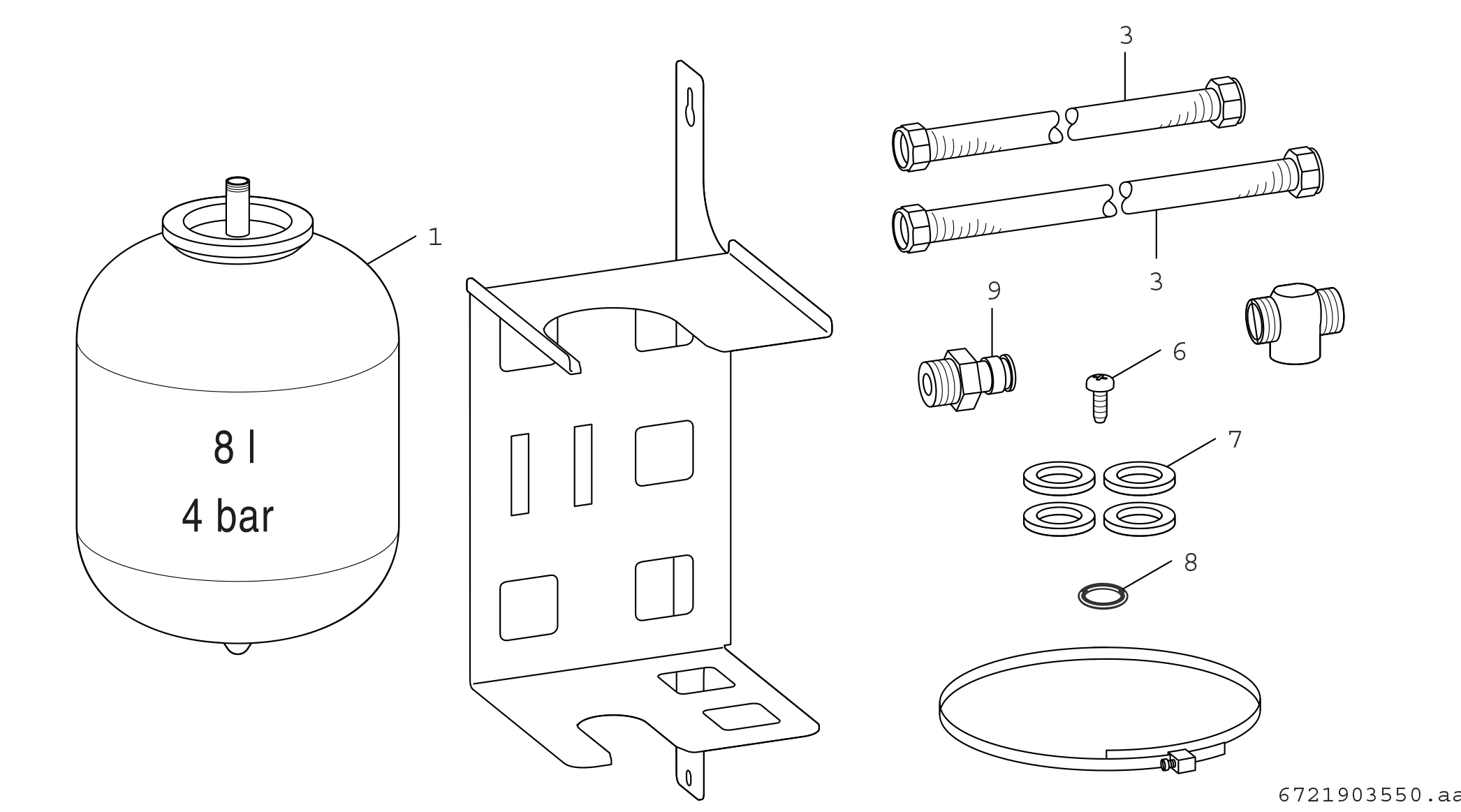 3

1

3

9

6

8 l

4 bar

7

8

6721903550.aa