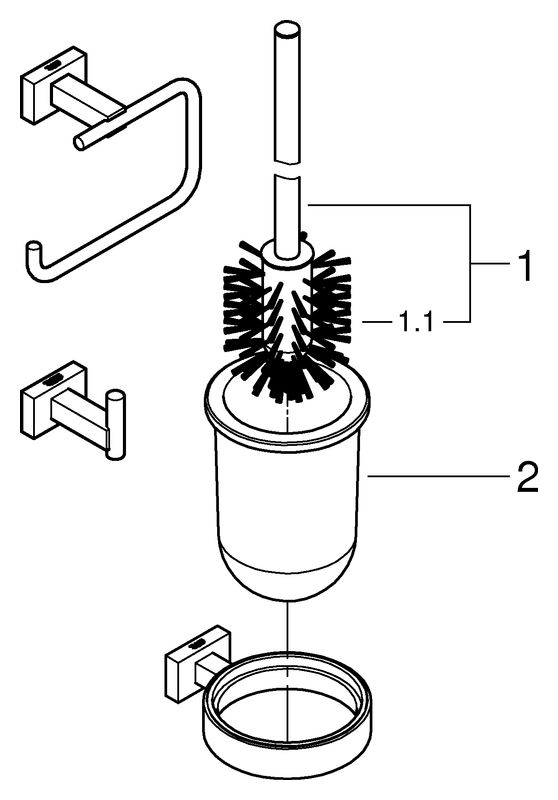 1

1.1

2