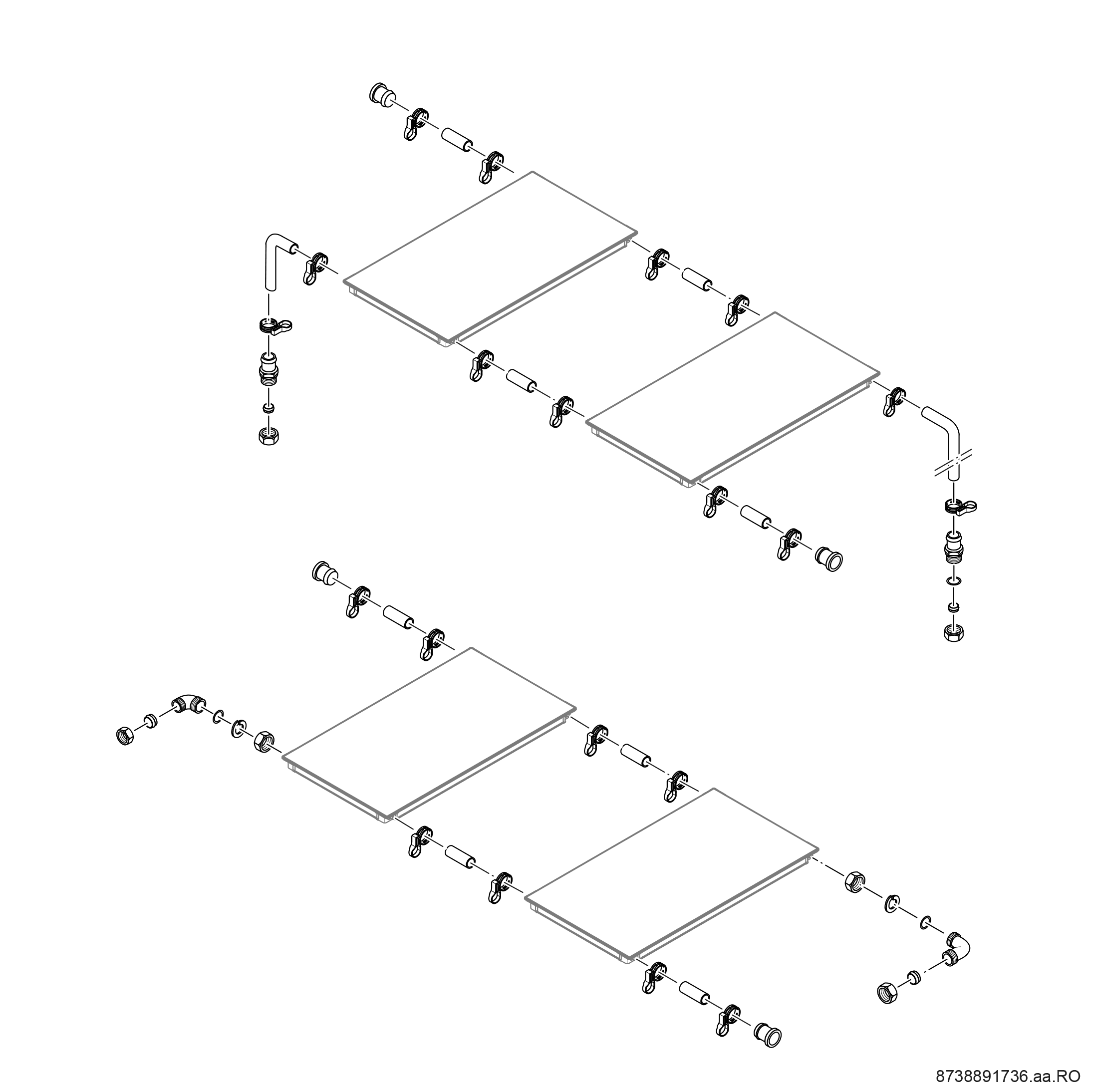 8738891736.aa.RO