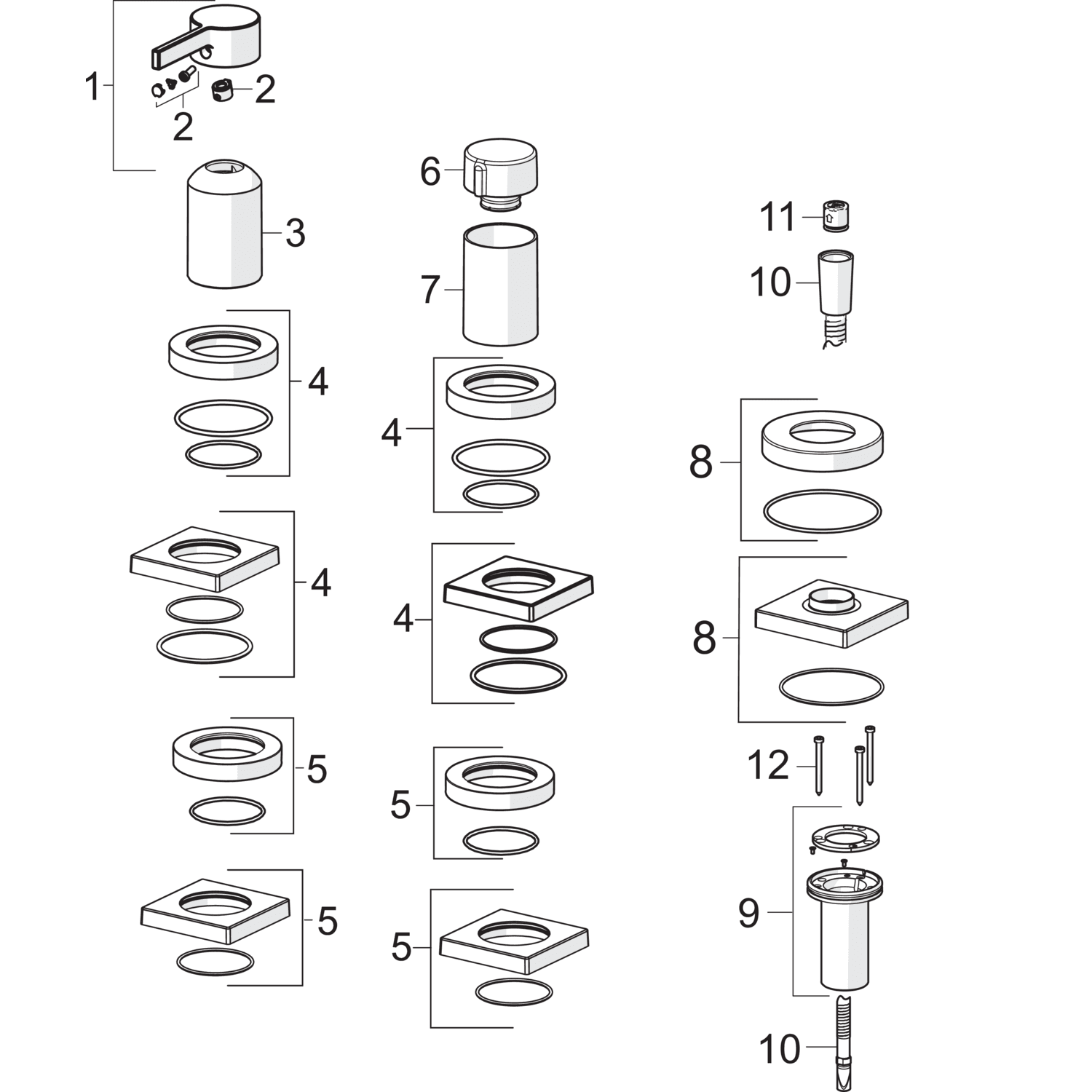 1
2
2
3
4
4
5
5
6
7
4
4
5
5
11
10
8
8
12
9
10