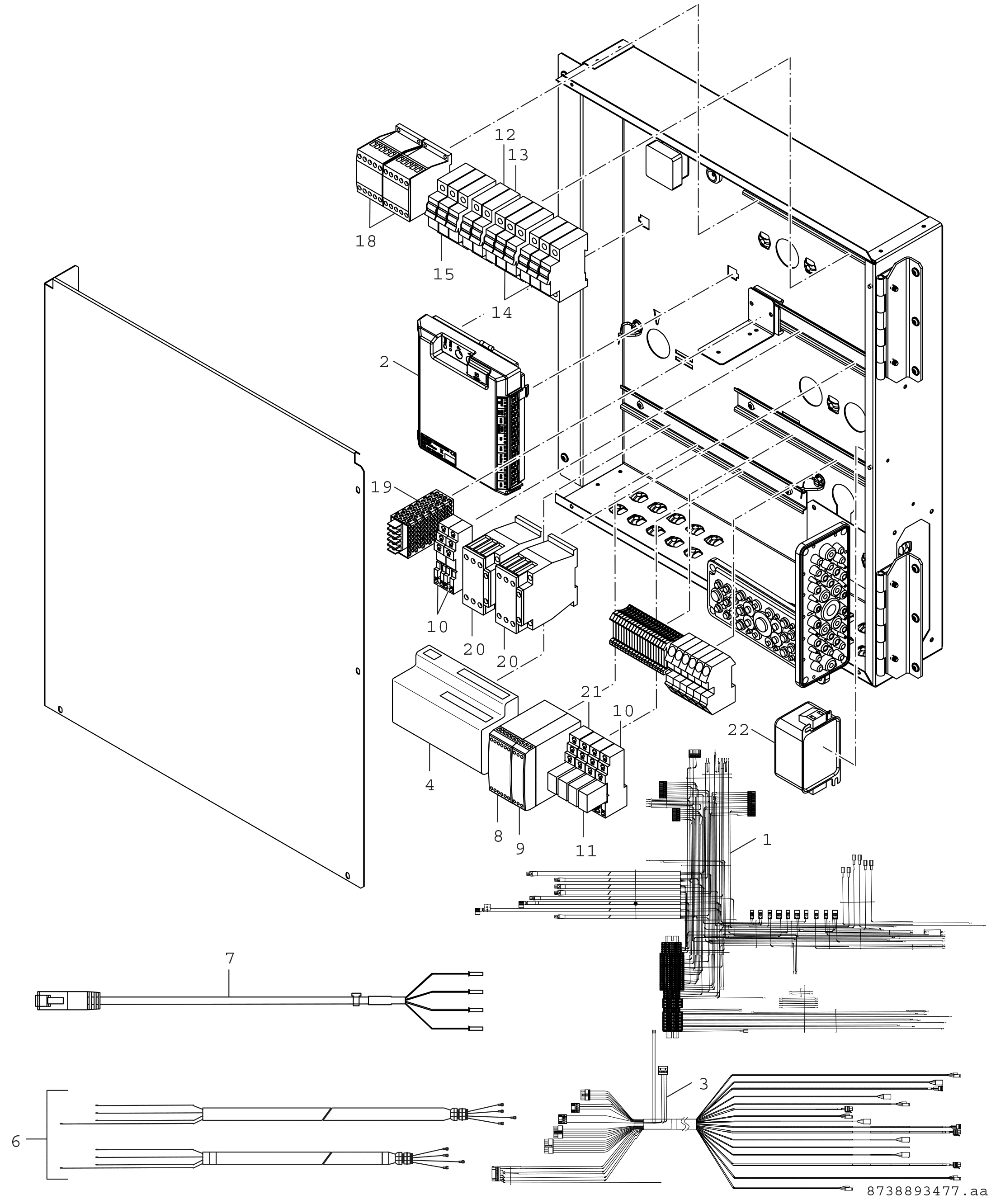 12
13
18
15
14
2
19
10
20
20
21
10
22
4
8
9
11
1
7
3
6
8738893477.aa