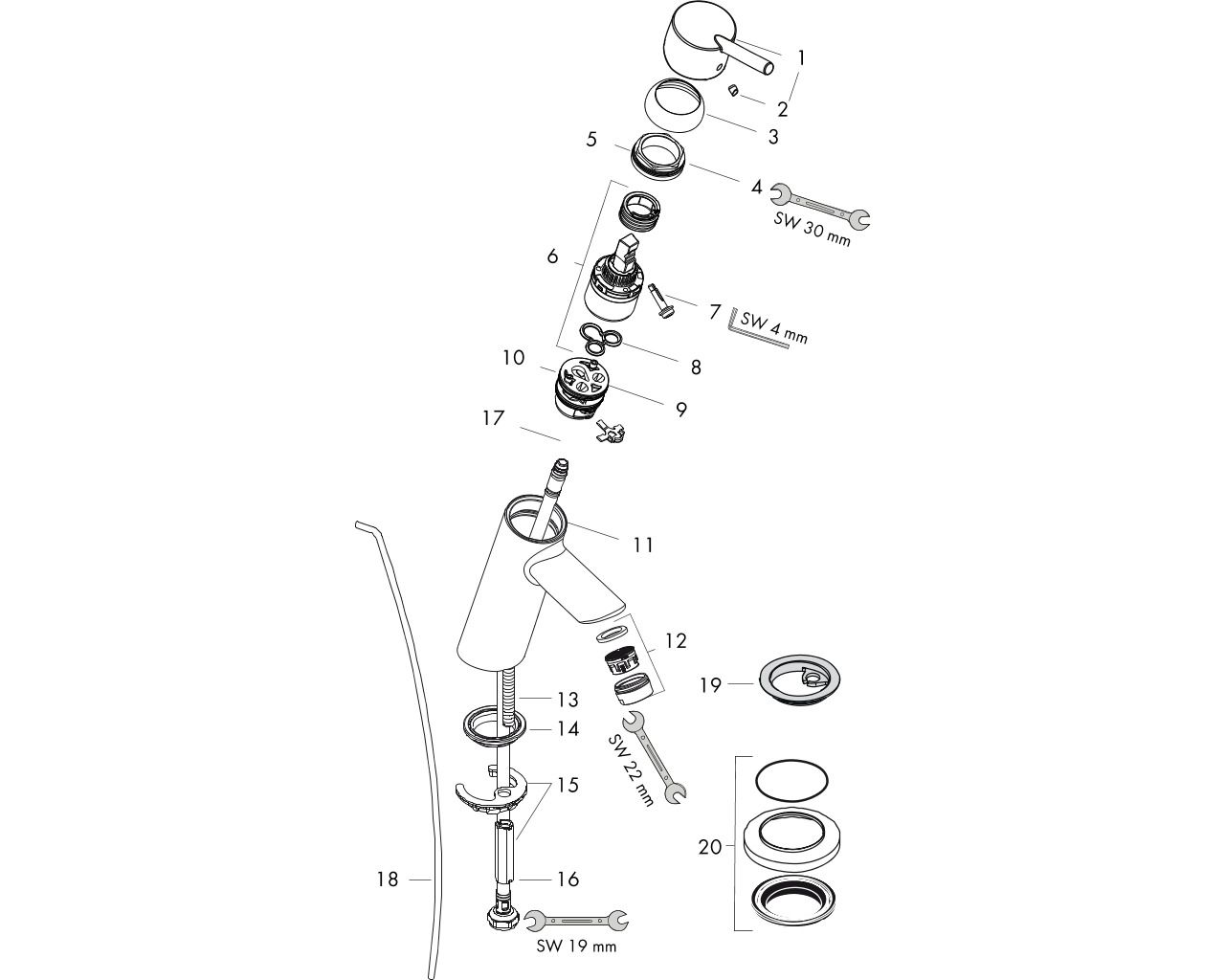 1
2
3
5
4
SW 30 mm
6
7
SW 4 mm
8
10
9
17
11
12
19
13
14
SW 22 mm
15
20
18
16
SW 19 mm