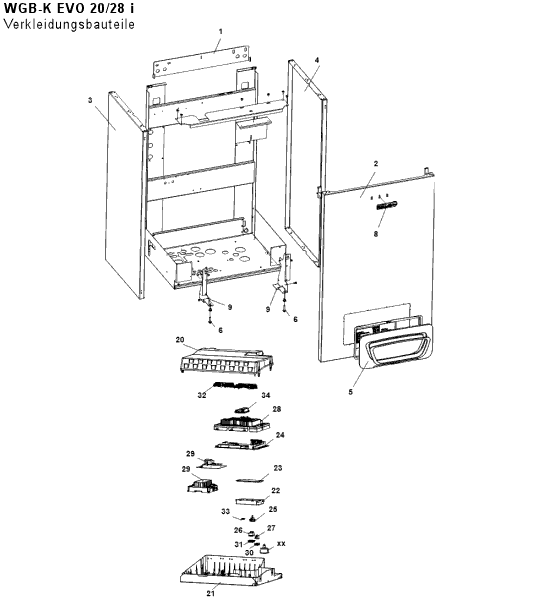 WGB-K EVO 20/28 i
Verkleidungsbauteile

1
4
3
2
8
9
9
6
6
20
5
32
34
28
24
29
29
23
22
33
25
26
27
31
30
xx
21