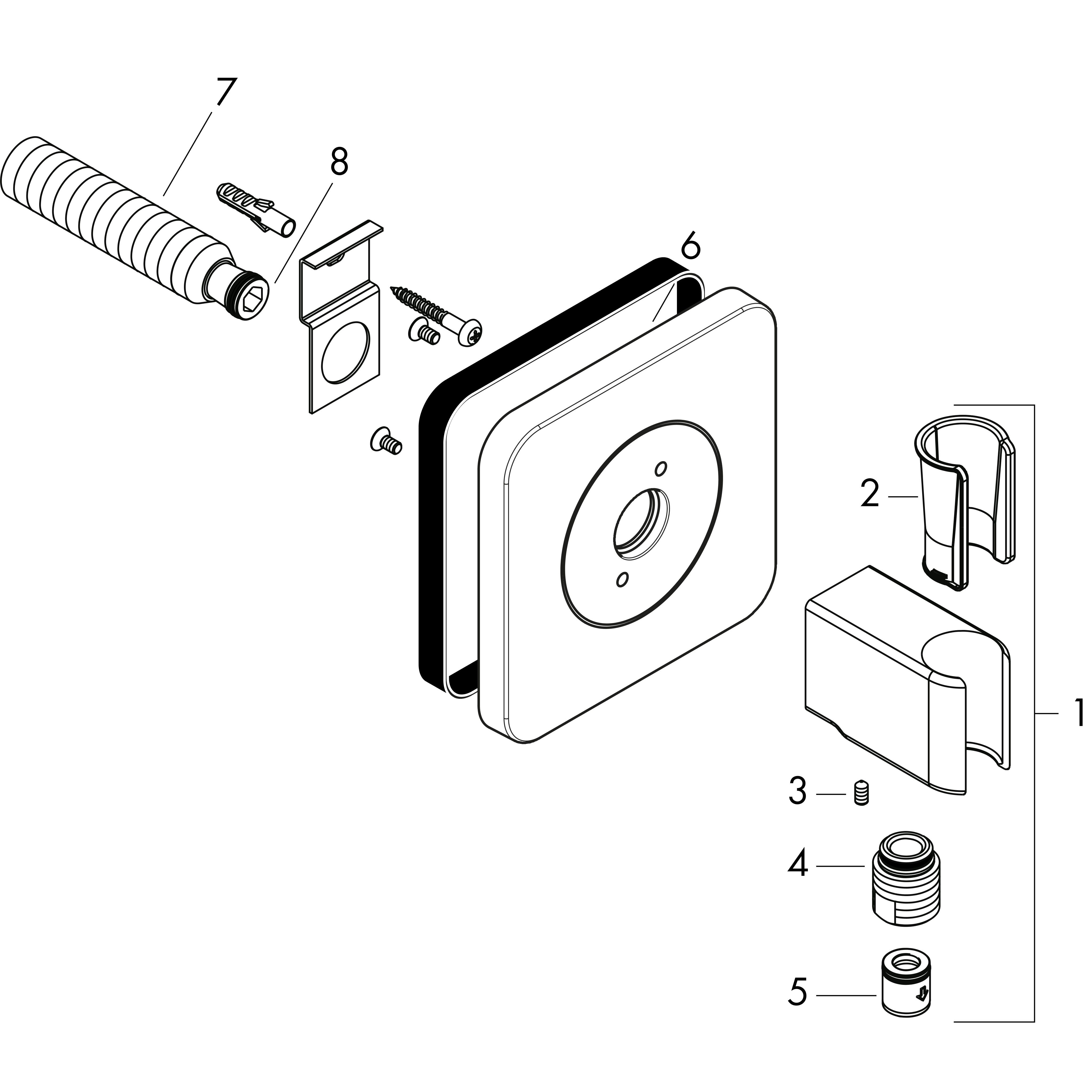 7

8

6

2

1

3

4

5