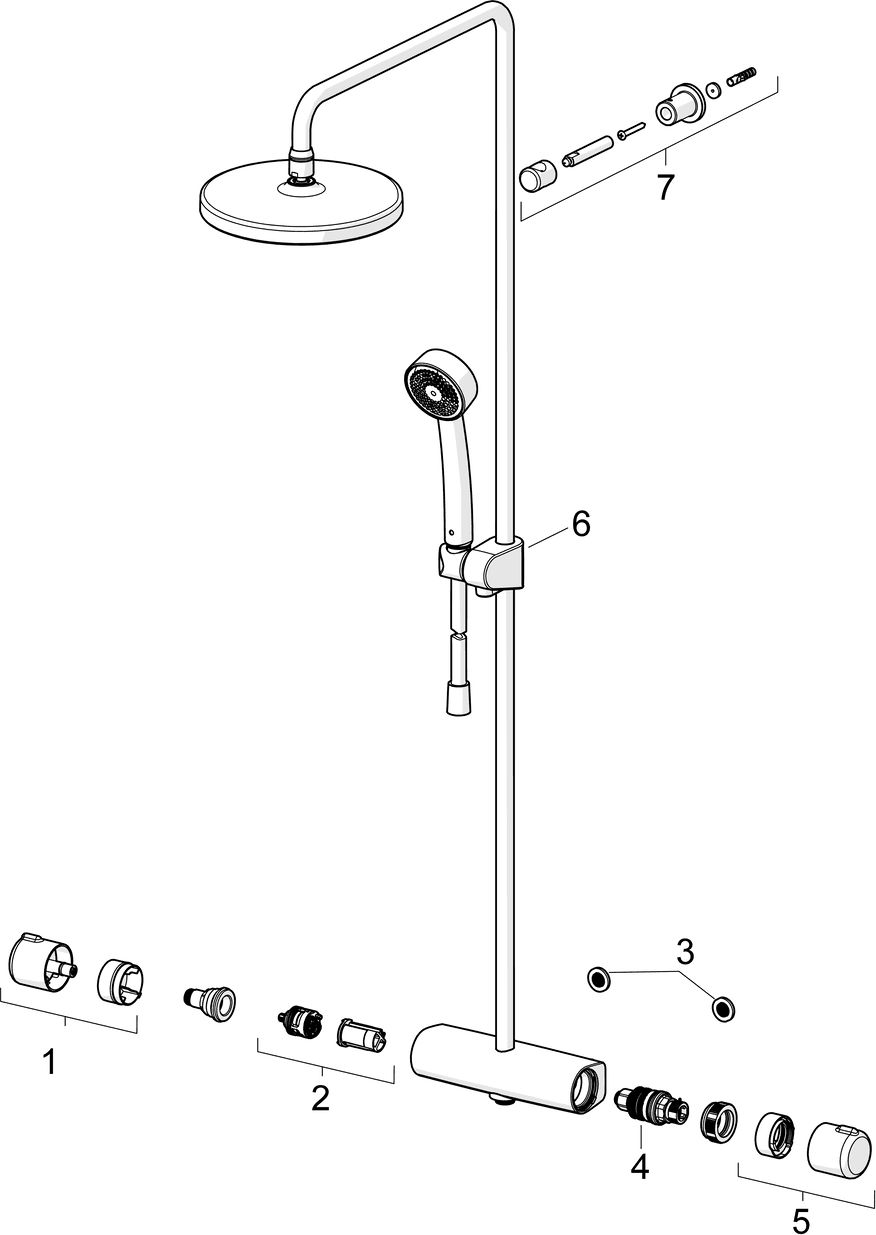 7

6

3

1

2

4

5