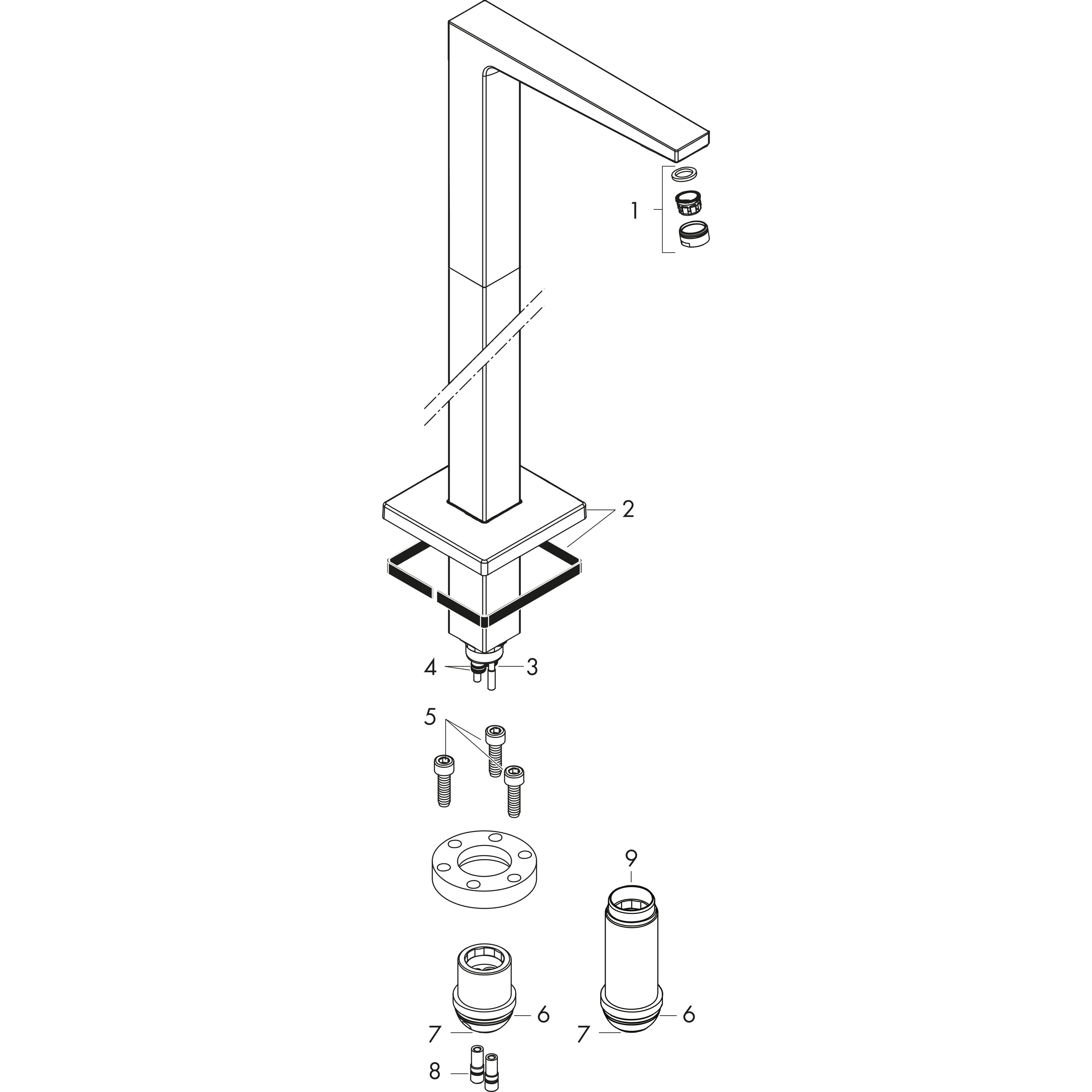 1
2
4
3
5
9
6
7
6
7
8