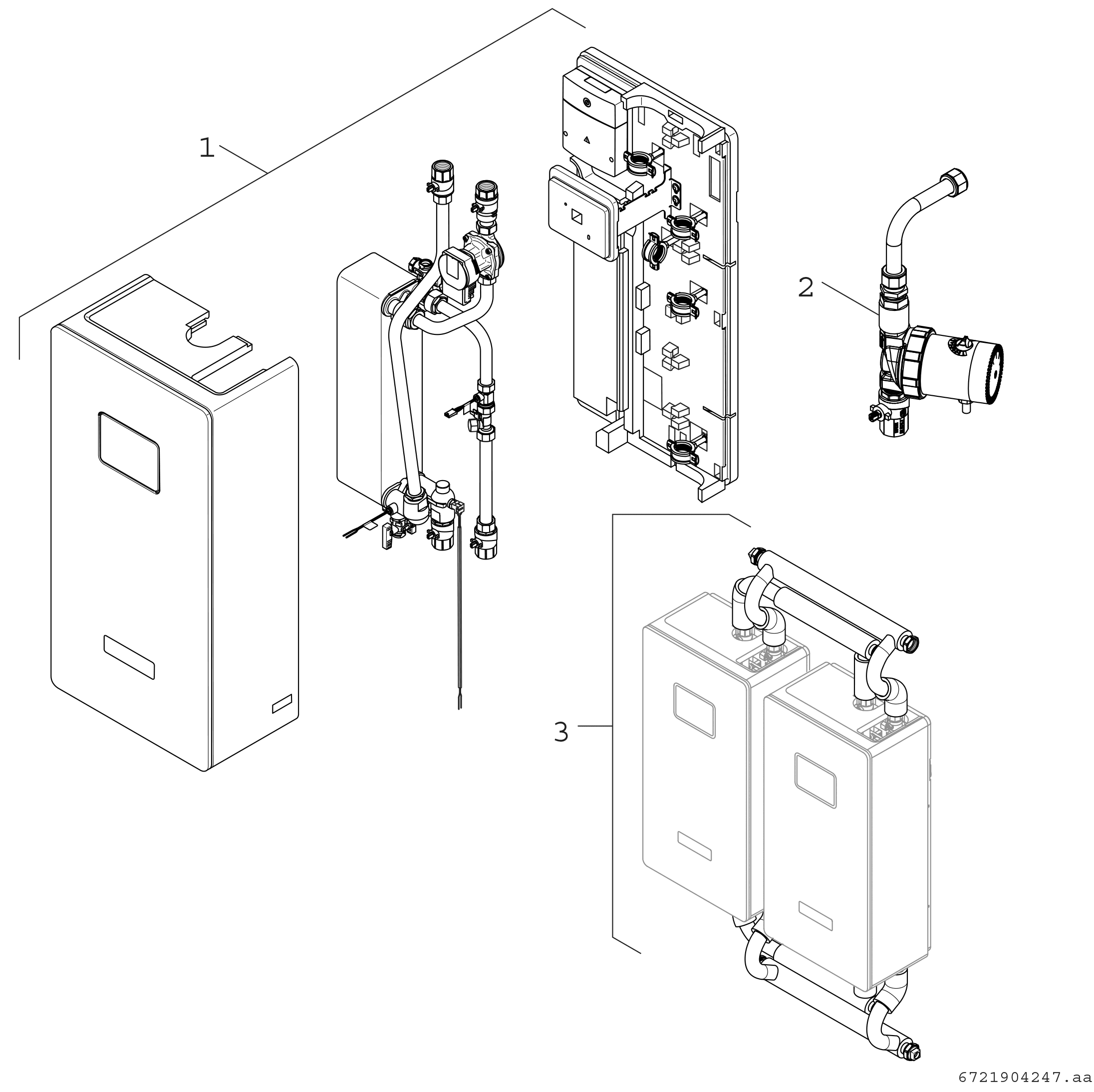 1

2

3

6721904247.aa