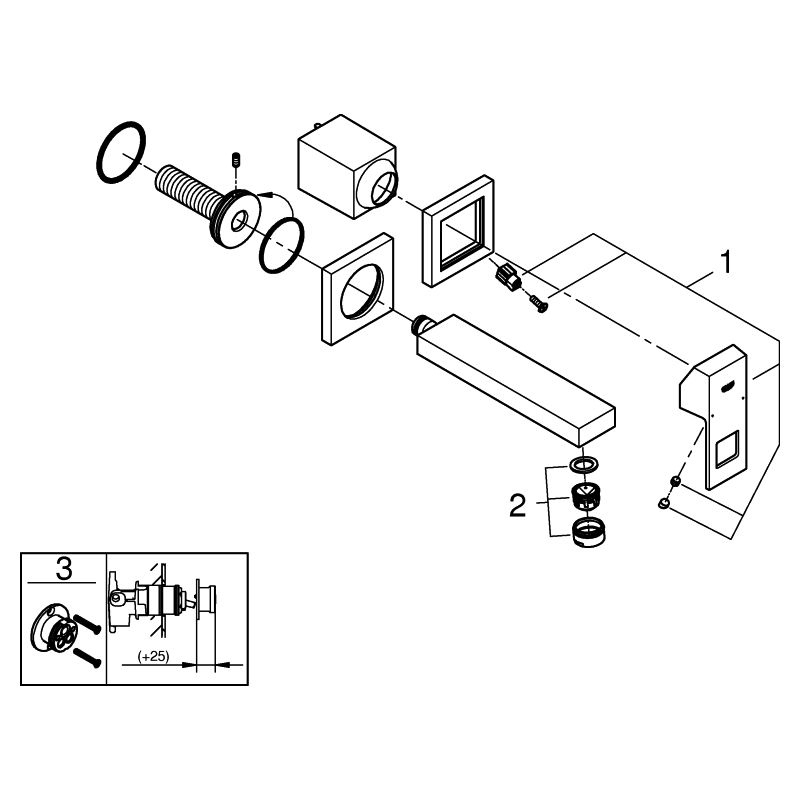 1

2

3

(+25)