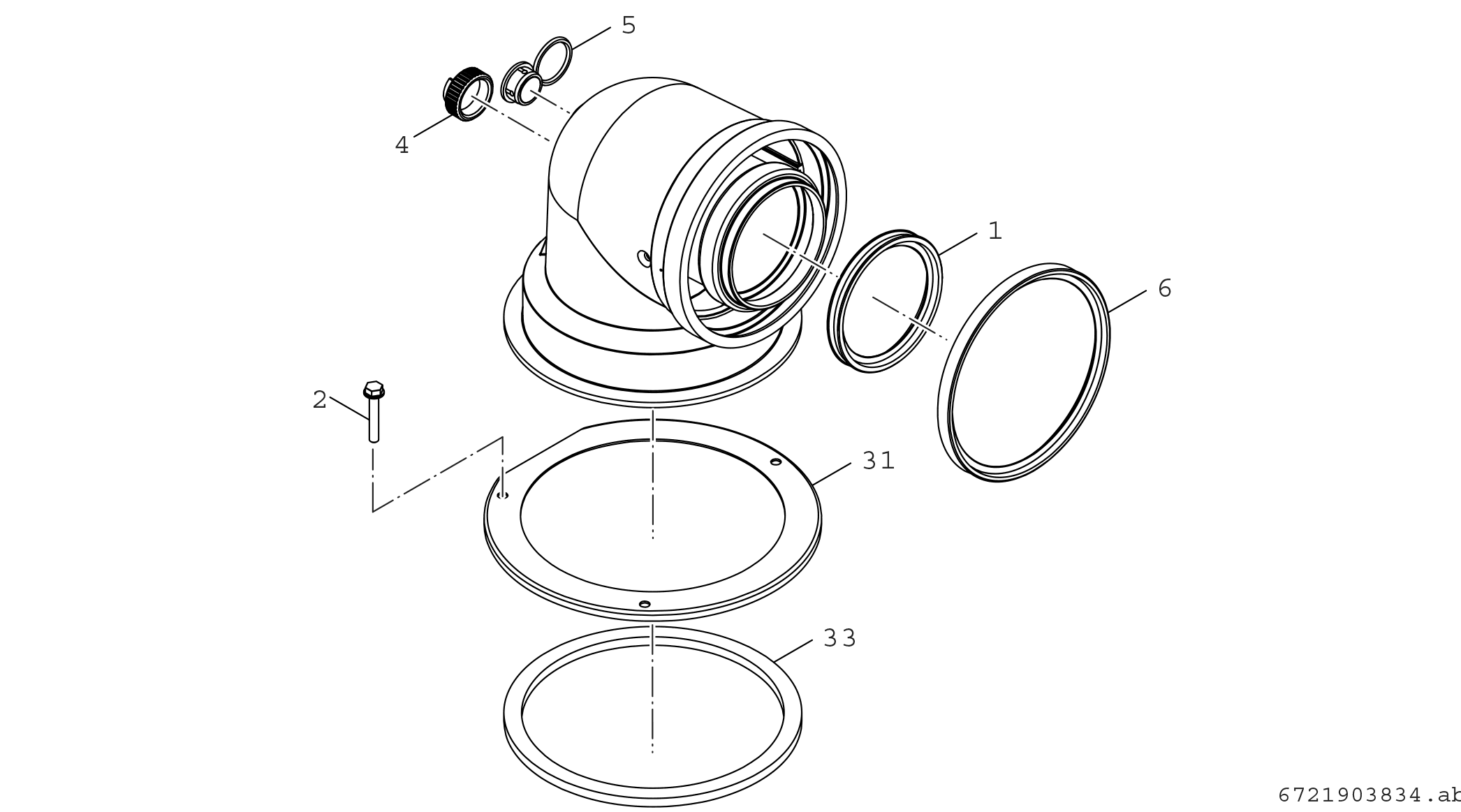 5
4
1
6
2
31
33
6721903834.ab