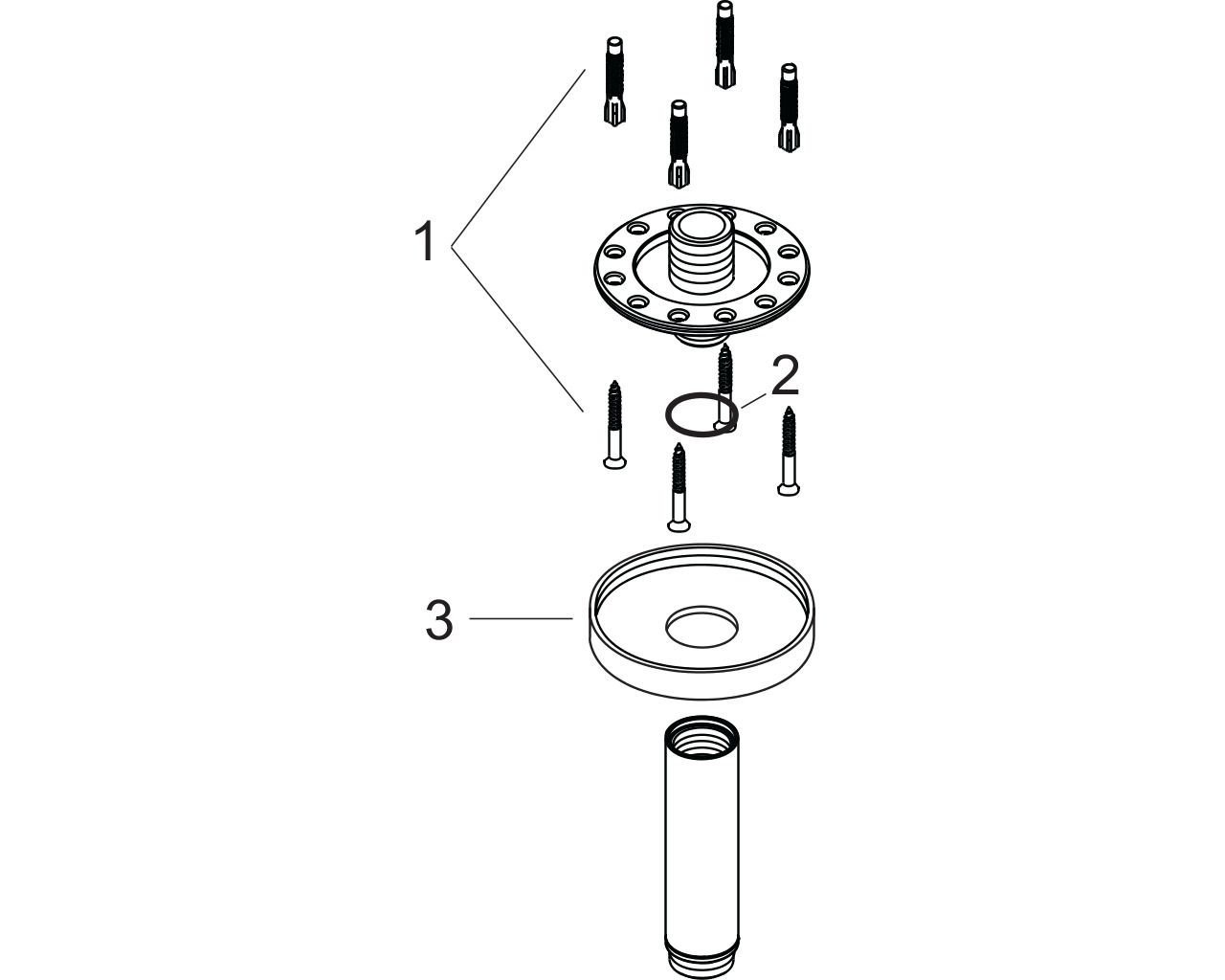 1
2
3