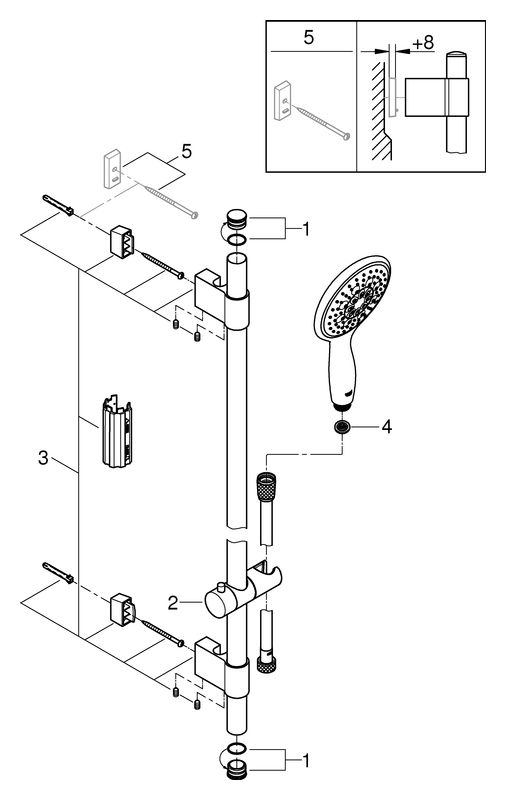 5

+8

5

1

4

3

2

1