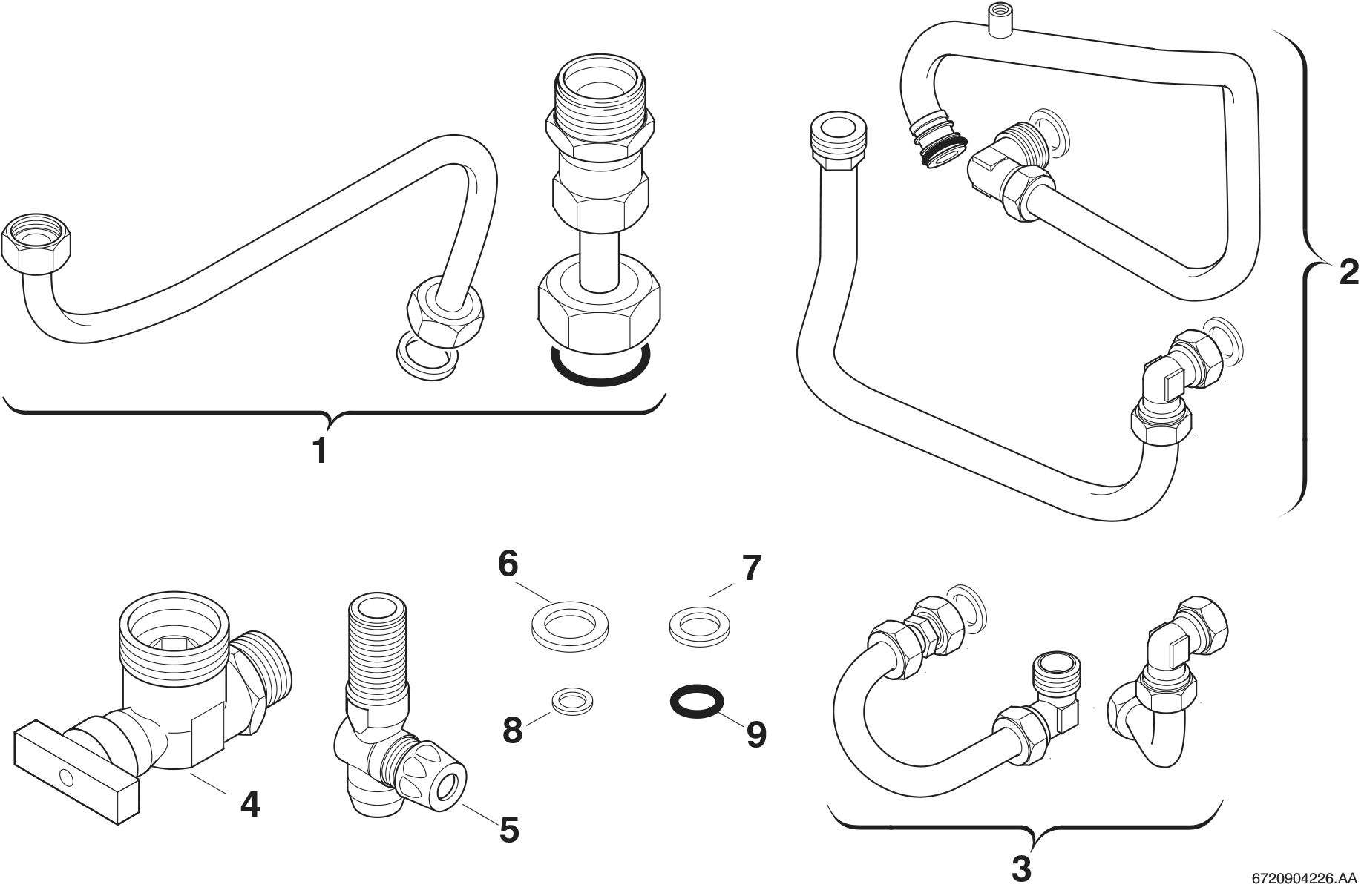 1

2

6

7

8

9

4

5

3

6720904226.AA