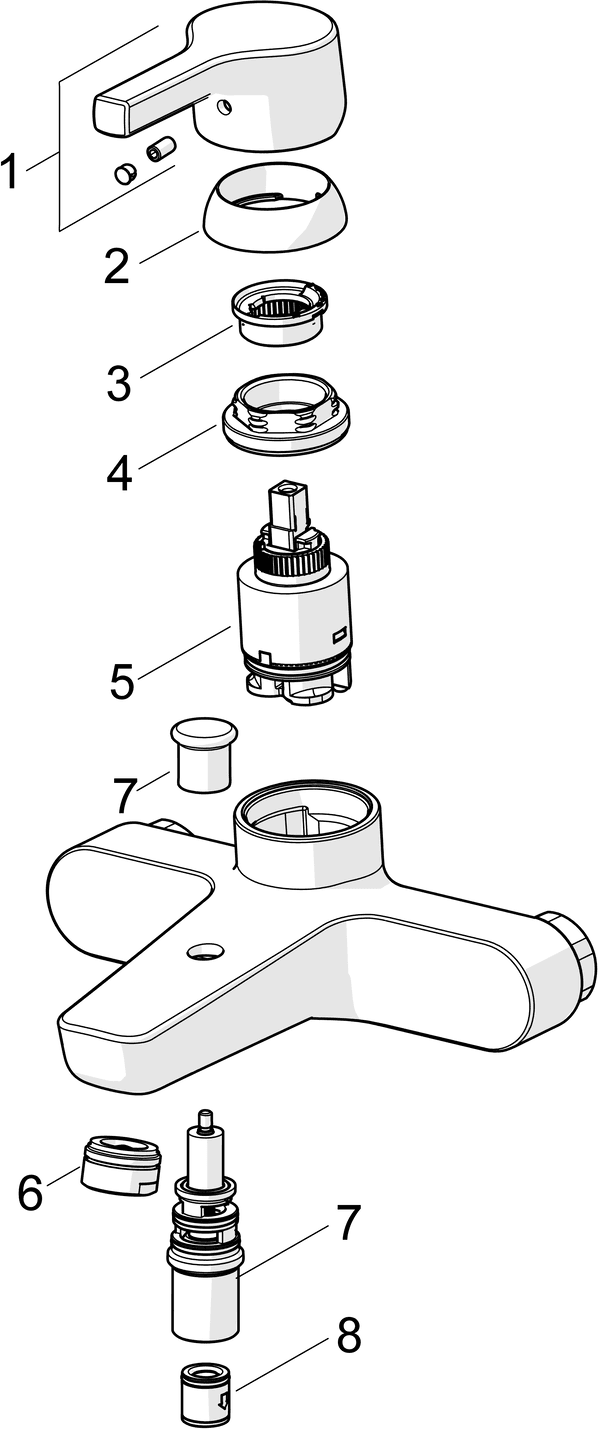 1
2
3
4
5
7
6
7
8