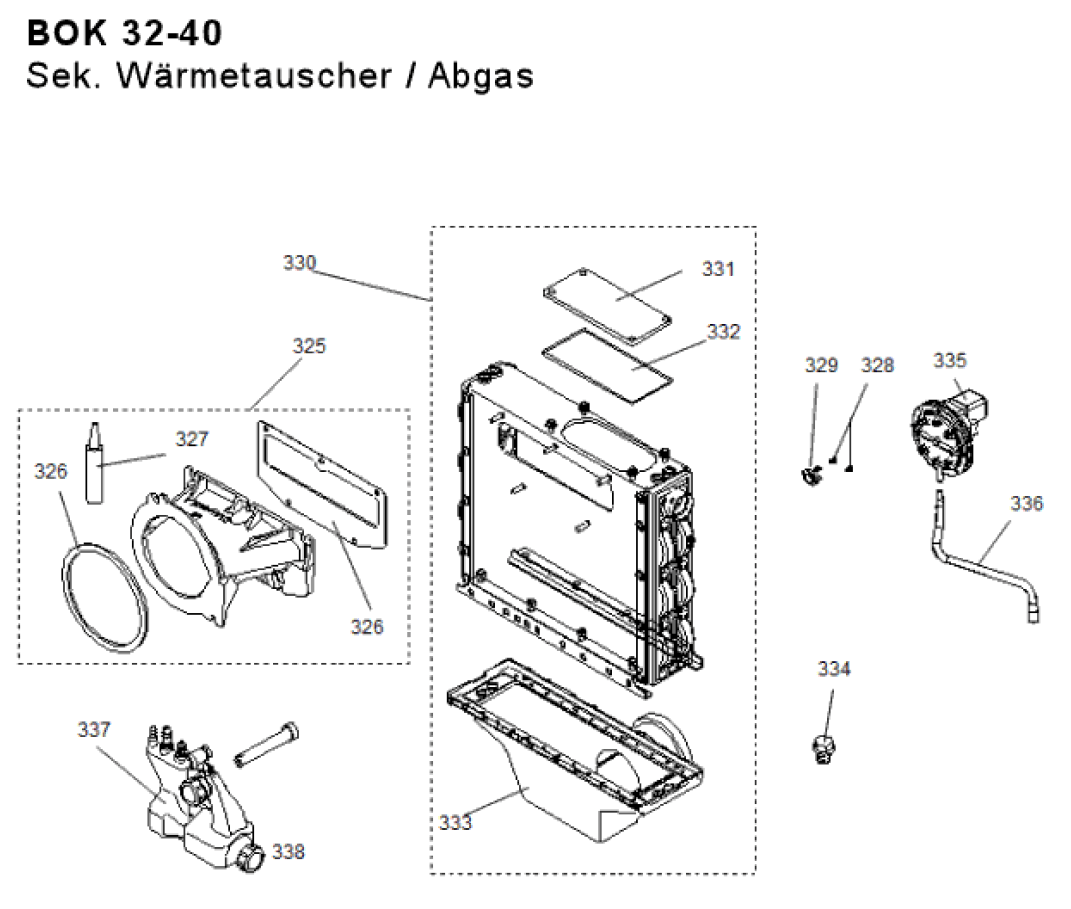 BOK 32-40
Sek. Wärmetauscher / Abgas

330
331
332
325
329
328
335
327
326
336
326
334
337
333
338