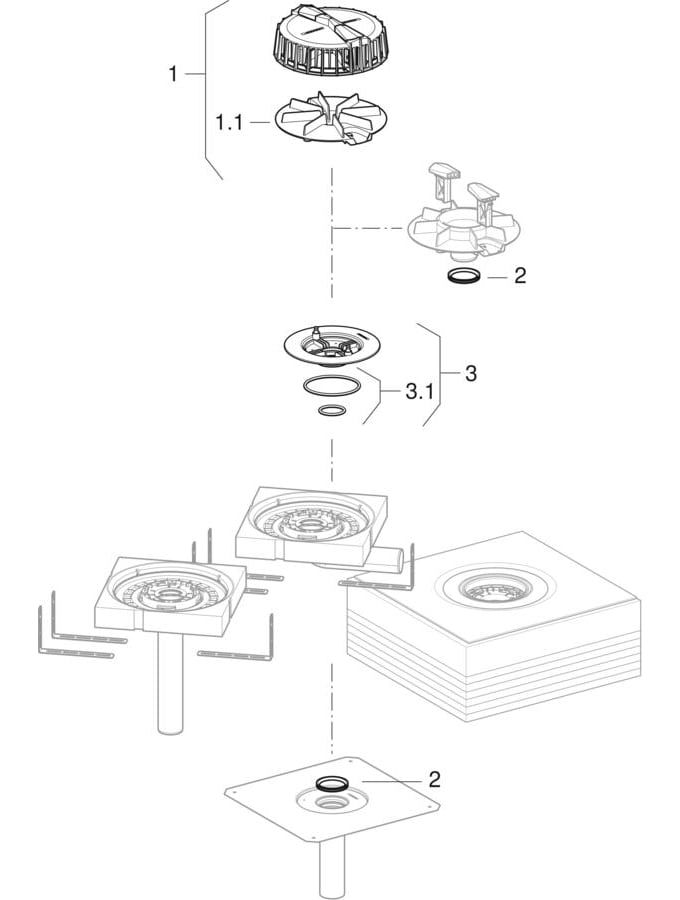 1

1.1

2

3

3.1

2