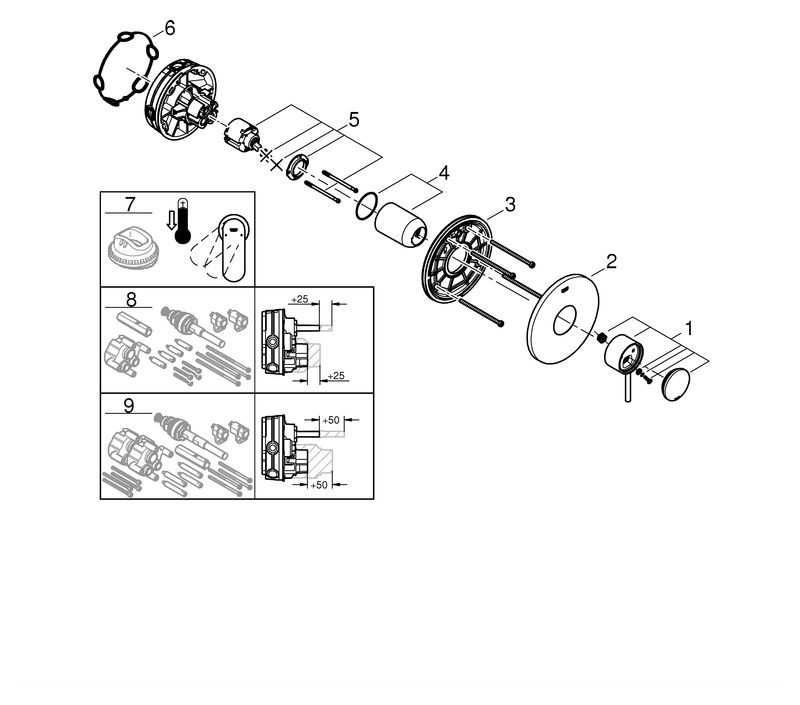 6
5
4
3
2
1
7
8
+25
+25
9
+50
+50