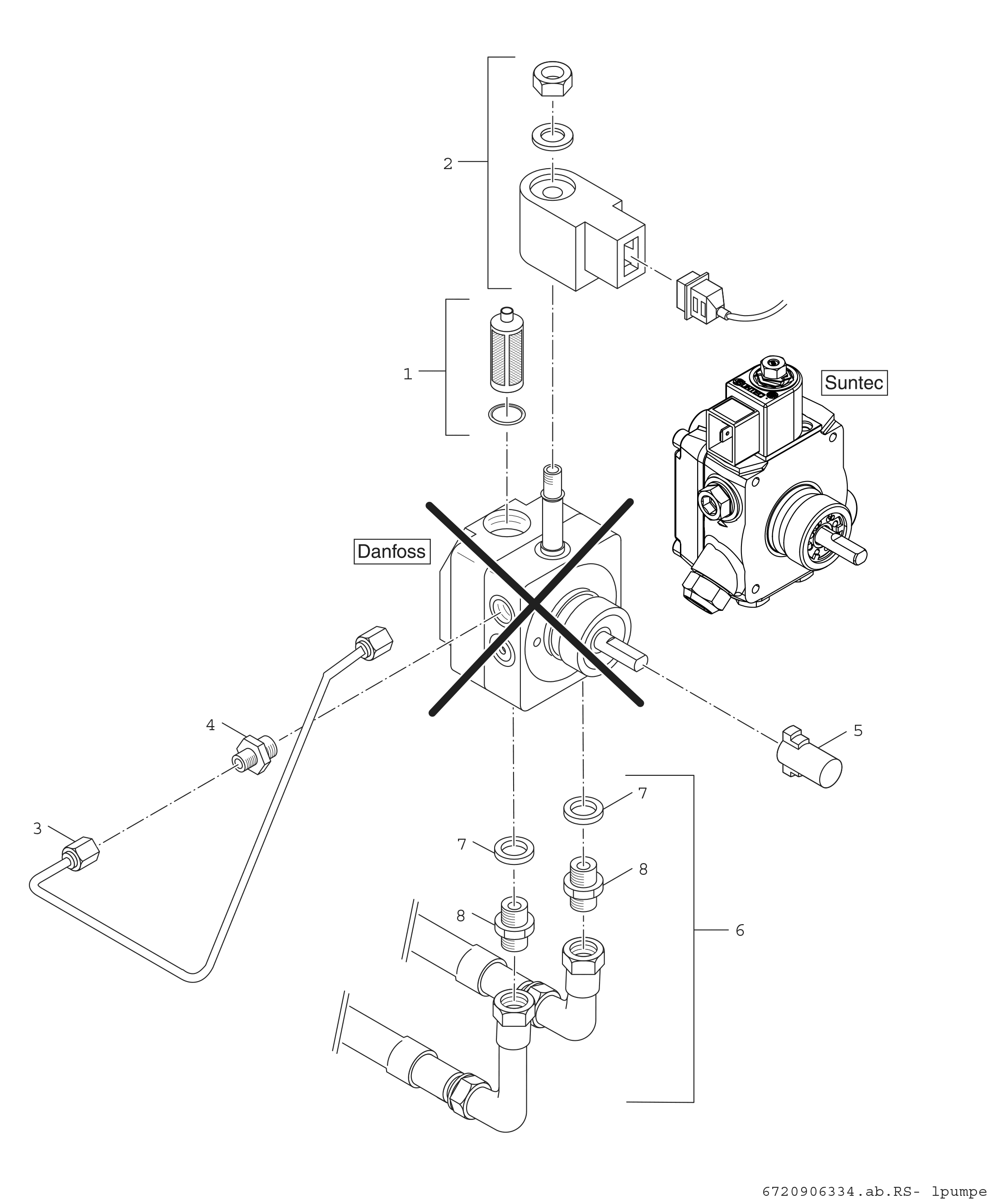 2

1

Suntec

SUNTEC

Danfoss

4

5

3

7

7

8

8

6

6720906334.ab.RS- lpumpe