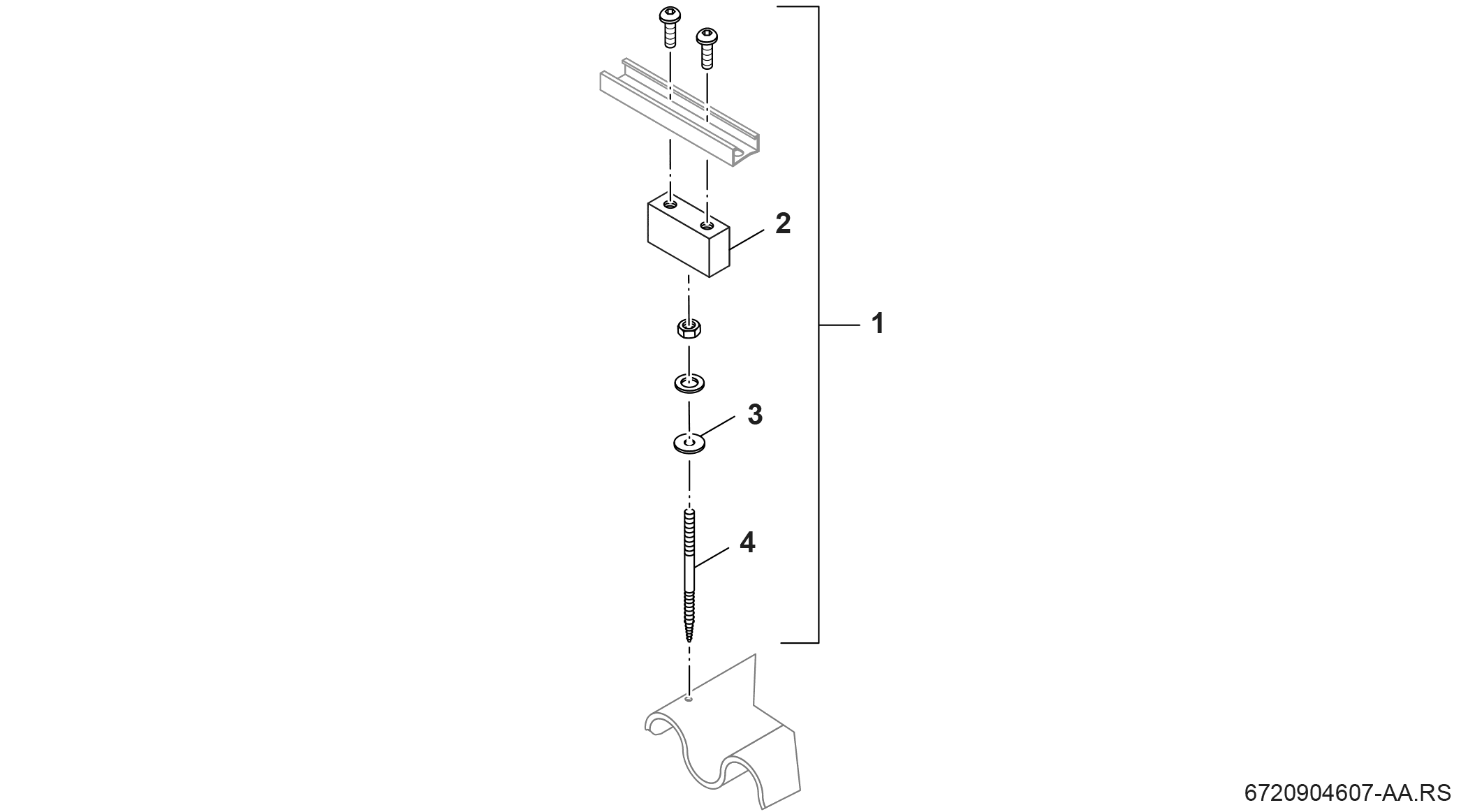 2
1
3
4
6720904607-AA.RS