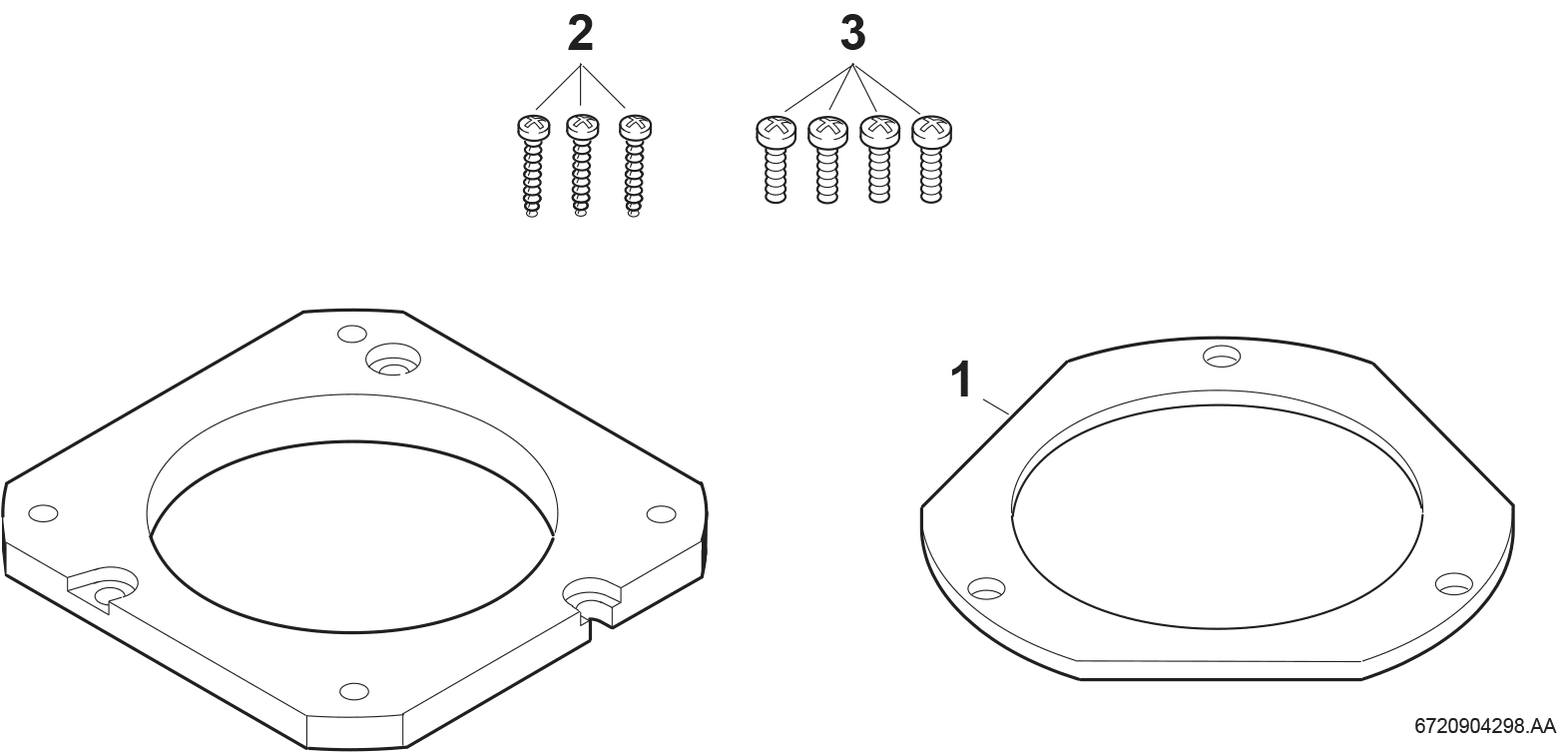 2
3
1
6720904298.AA