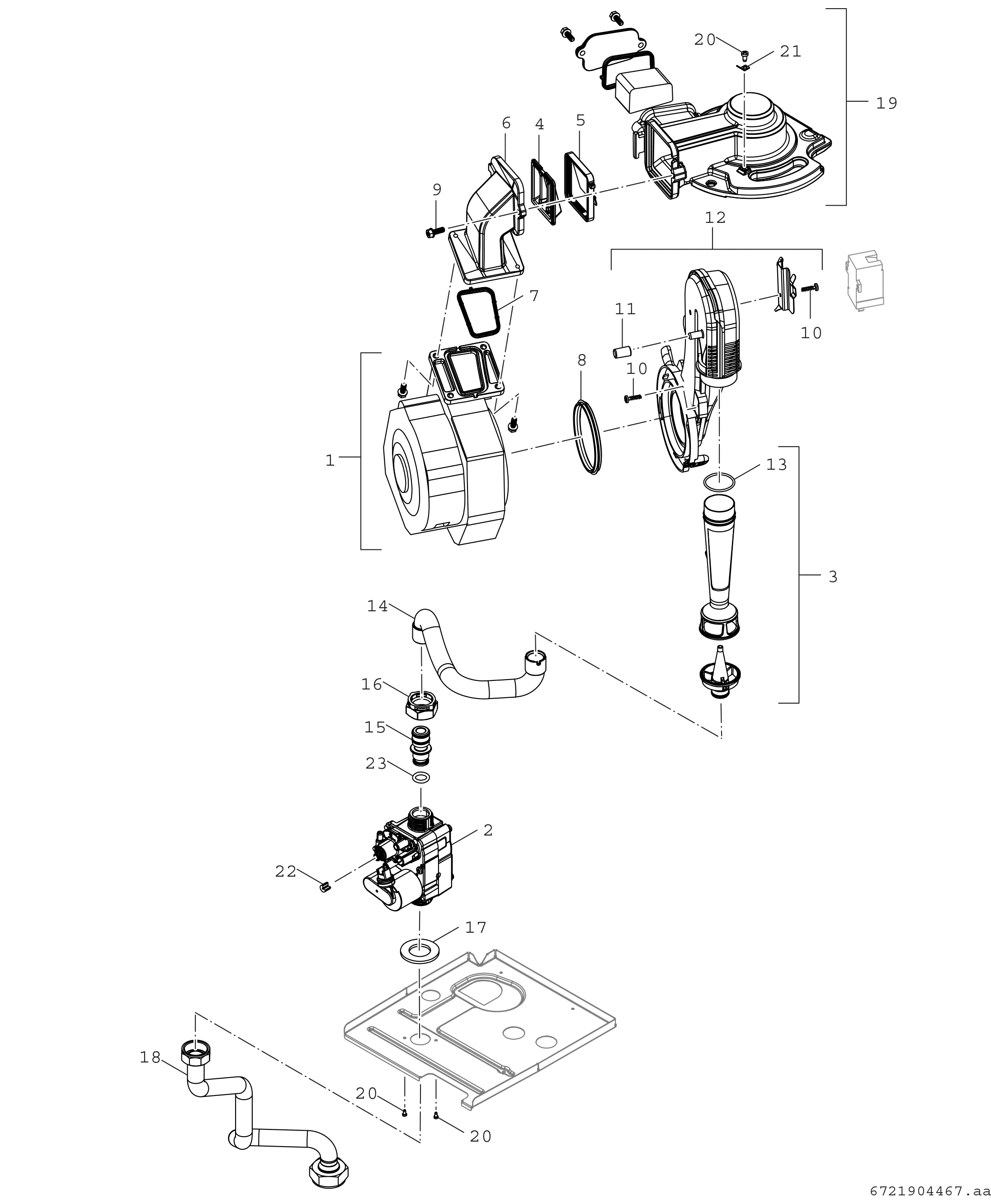 20
21
19
6
4
5
9
12
7
11
10
8
10
1
13
3
14
16
15
23
2
22
17
18
20
20
6721904467.aa