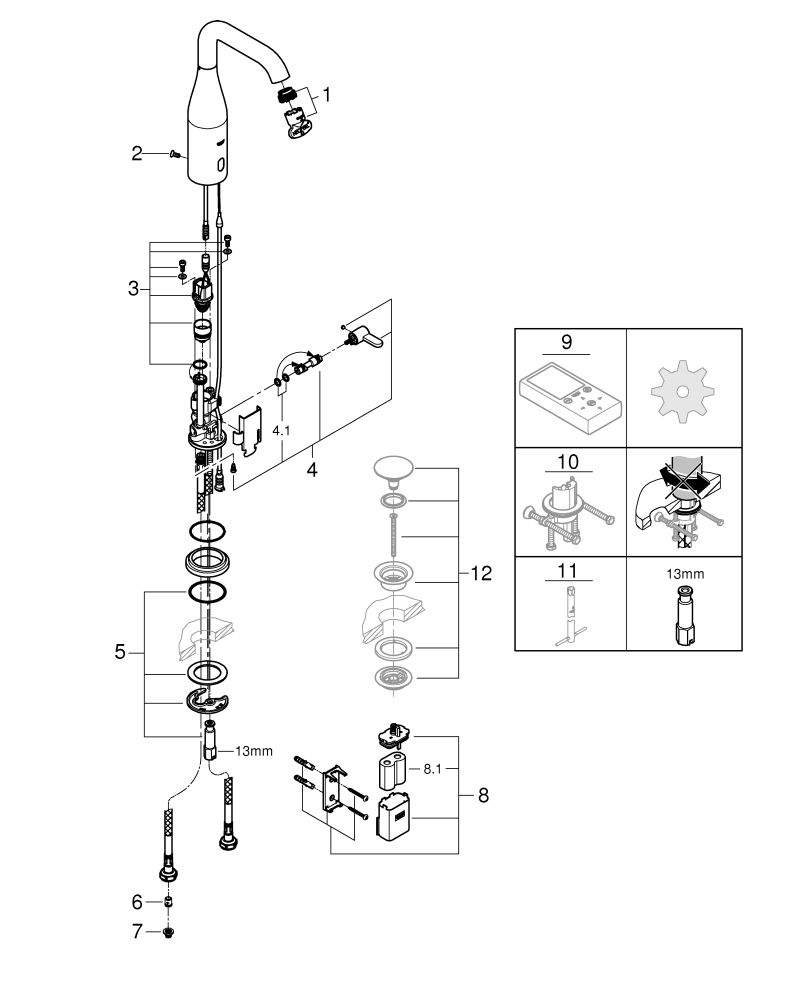 1
2
3
4.1
4
5
13mm
6
7
12
8.1
8
9
10
11
13mm