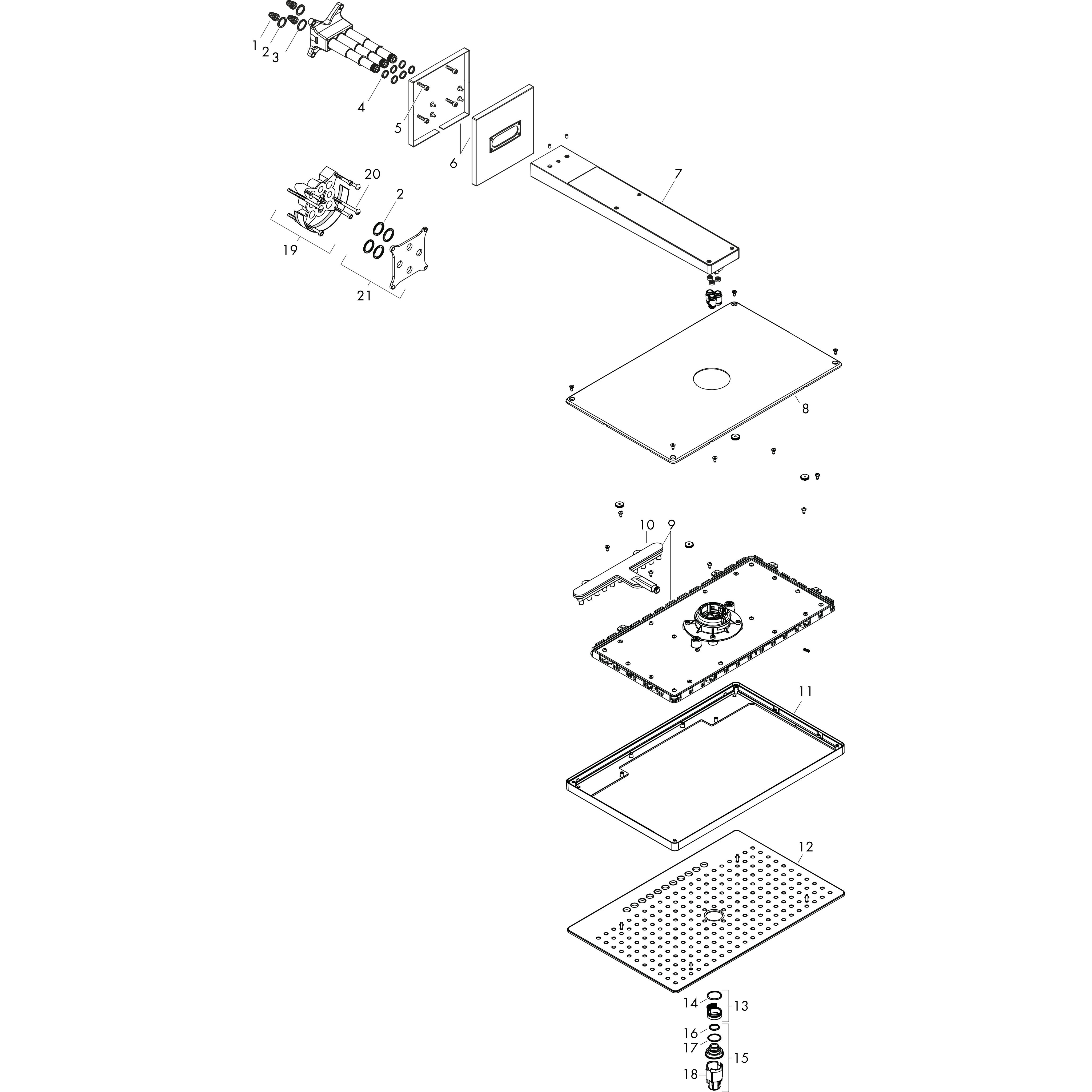 1
2
3
4
5
6
7
20
2
19
21
8
10
9
11
12
14
13
16
17
15
18