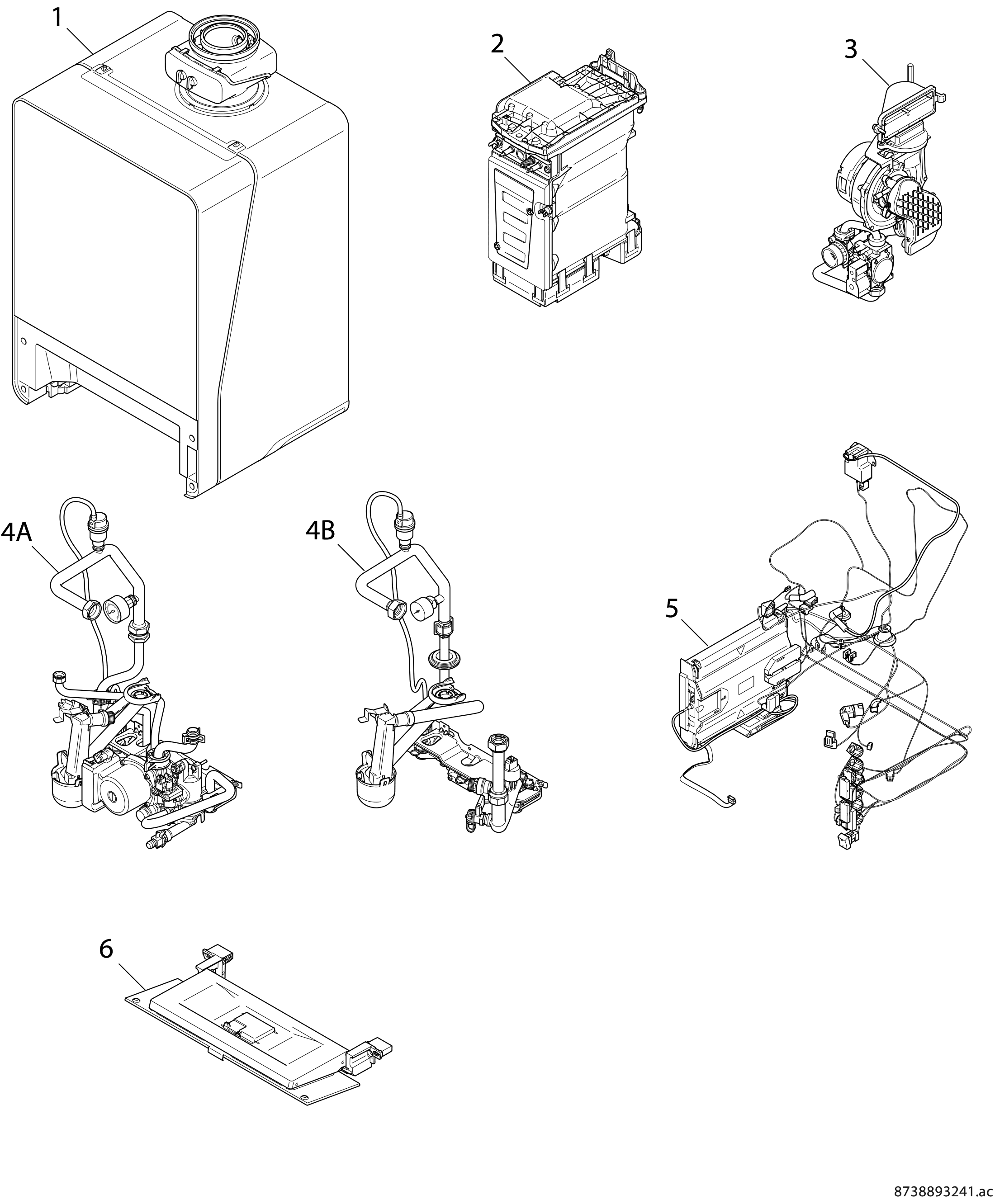 1
2
3
4A
4B
5
6
8738893241.ac