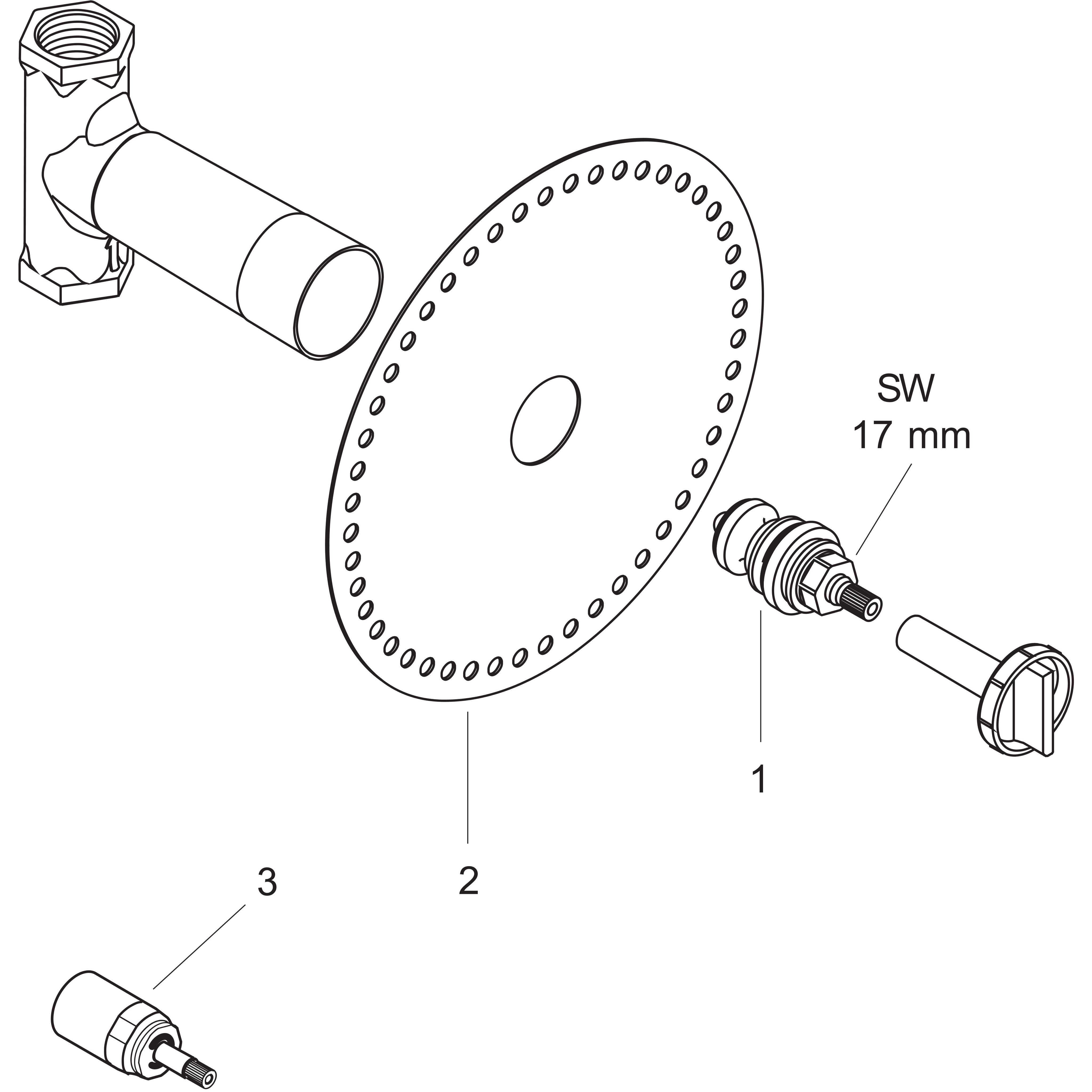 SW
17 mm

1

2

3