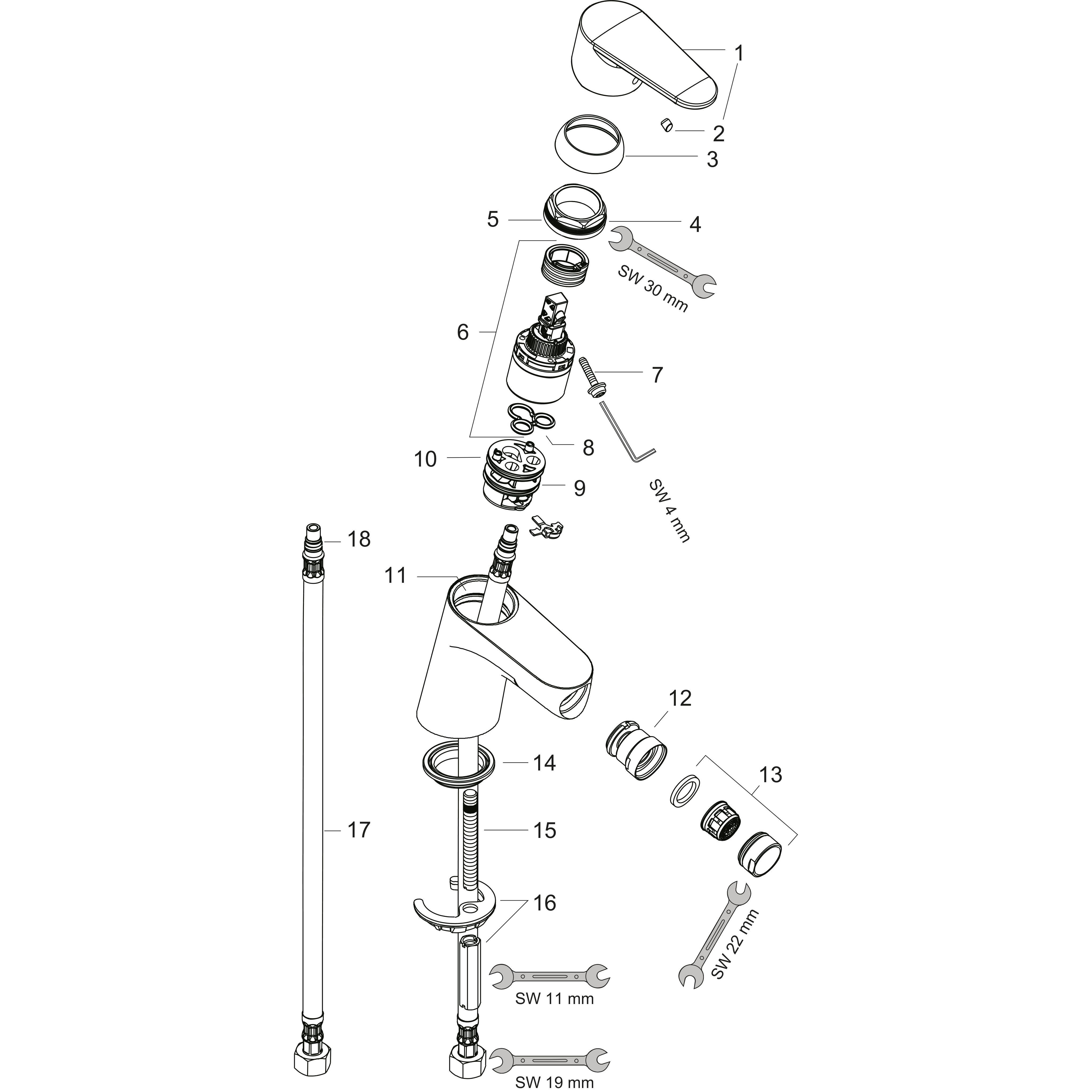 1
2
3
5
4
SW 30 mm
6
7
8
10
9
SW 4 mm
18
11
12
14
13
17
15
16
SW 22 mm
SW 11 mm
SW 19 mm