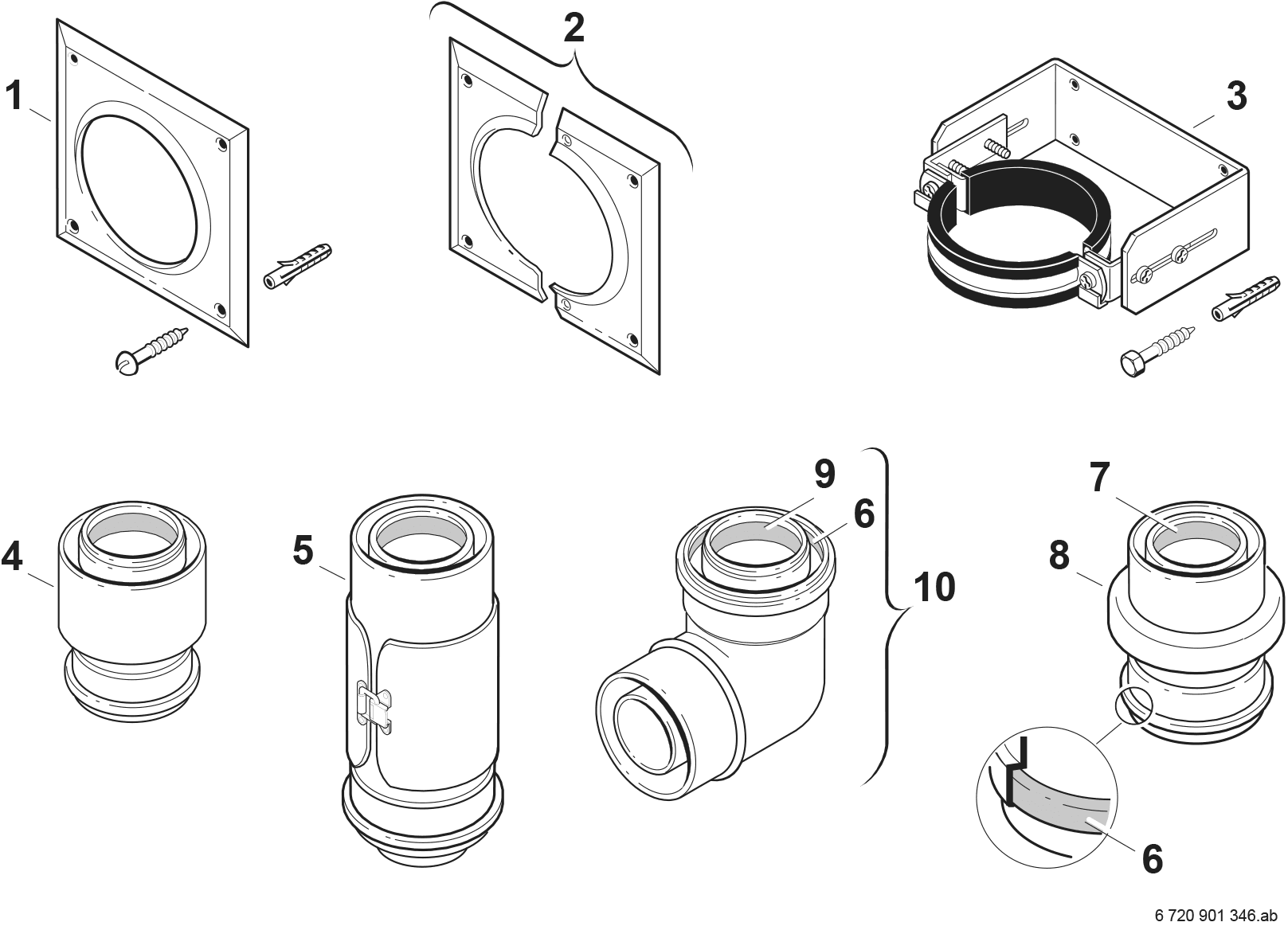 1
2
3
4
5
9
6
10
7
8
6
6 720 901 346.ab