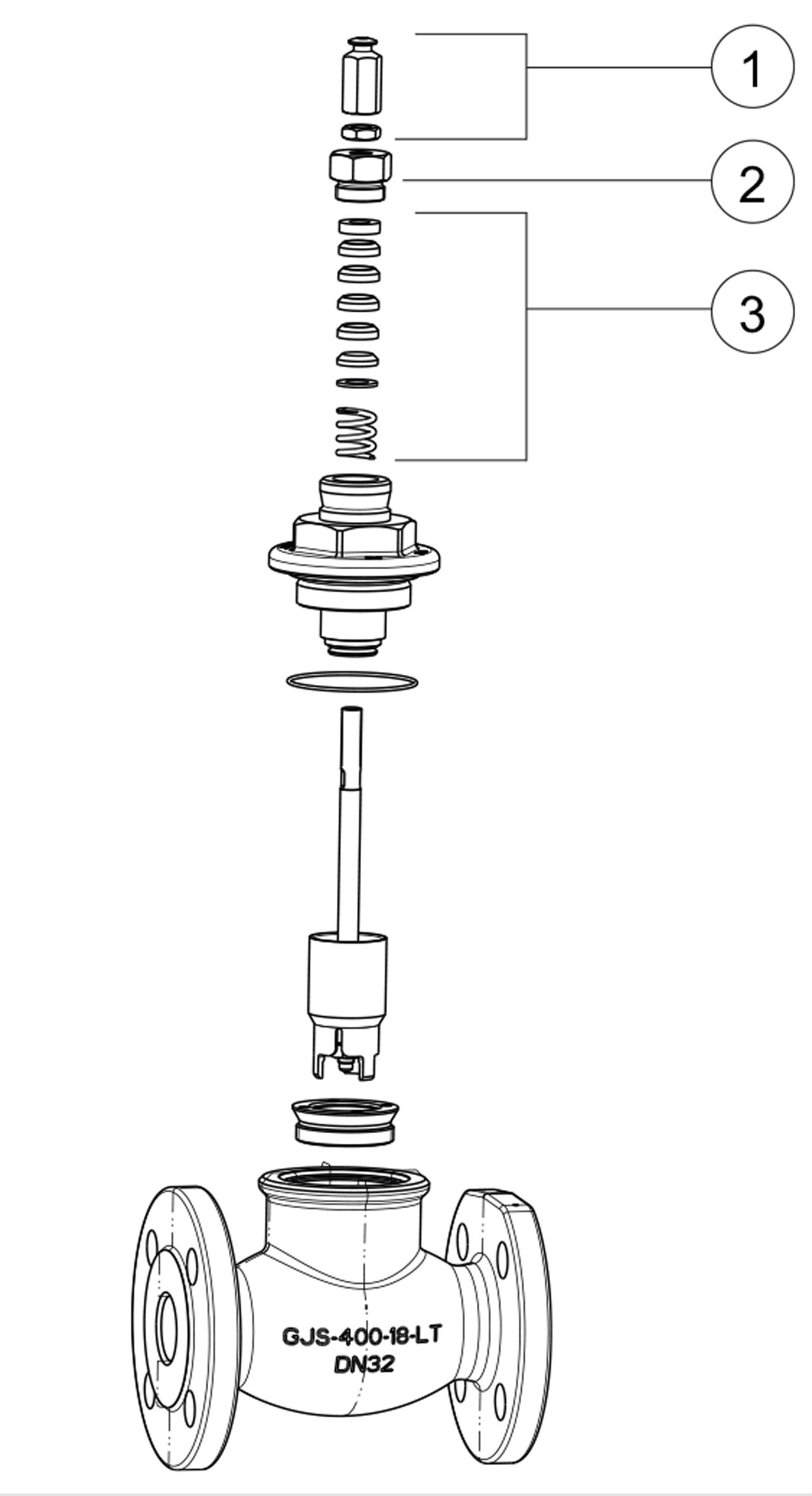 1
2
3
GJS-400-18-LT
DN32