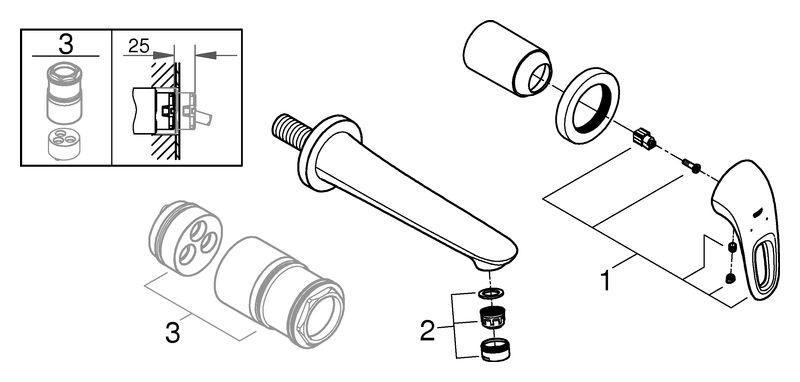 3
25
3
2
1