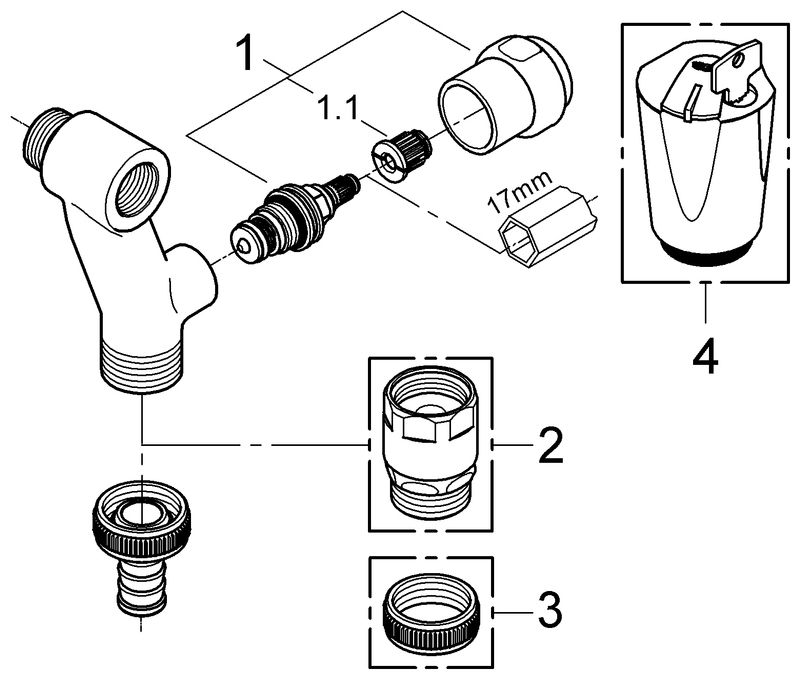 1
1.1
17mm
4
2
3