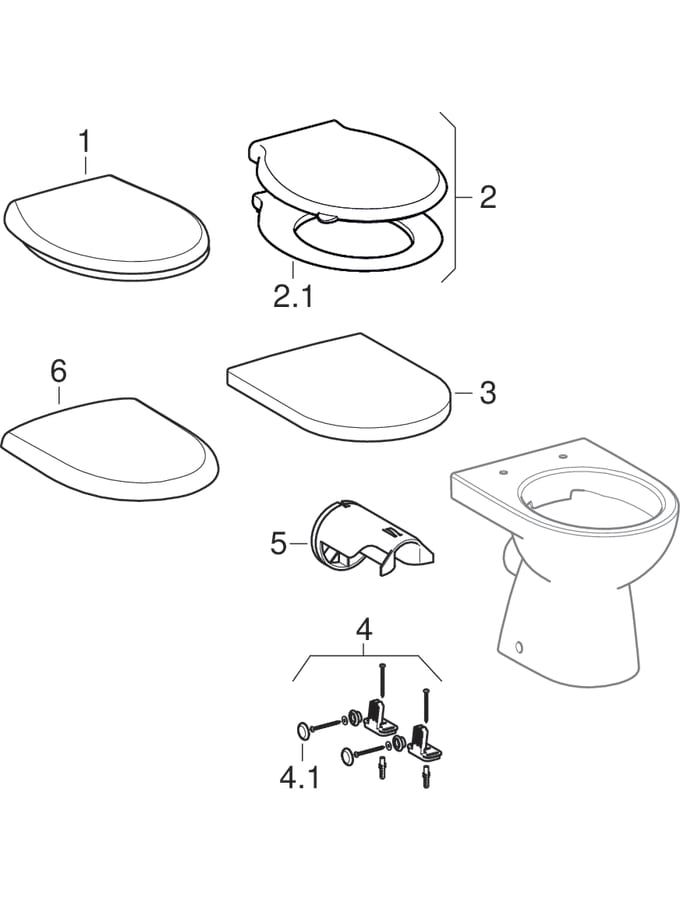 1
2
2.1
6
3
5
4
4.1