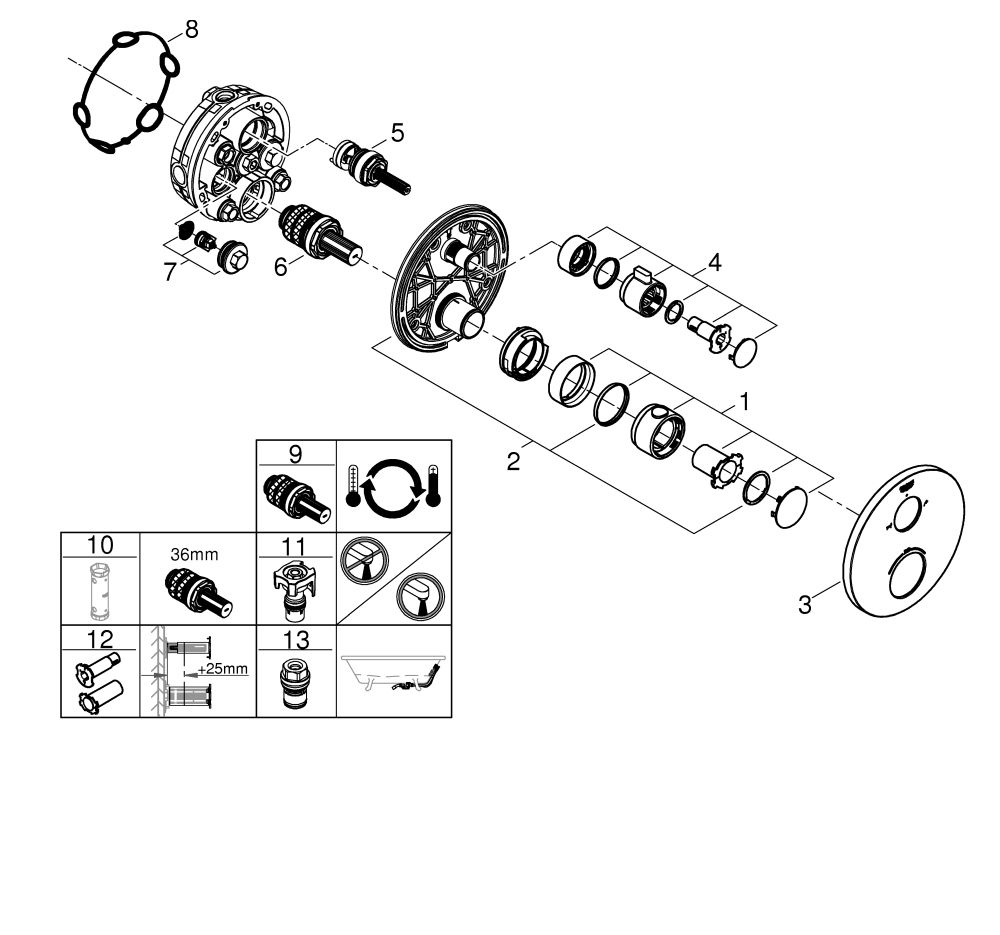 8
5
7
6
4
1
2
3
9
10
36mm
11
12
+25mm
13