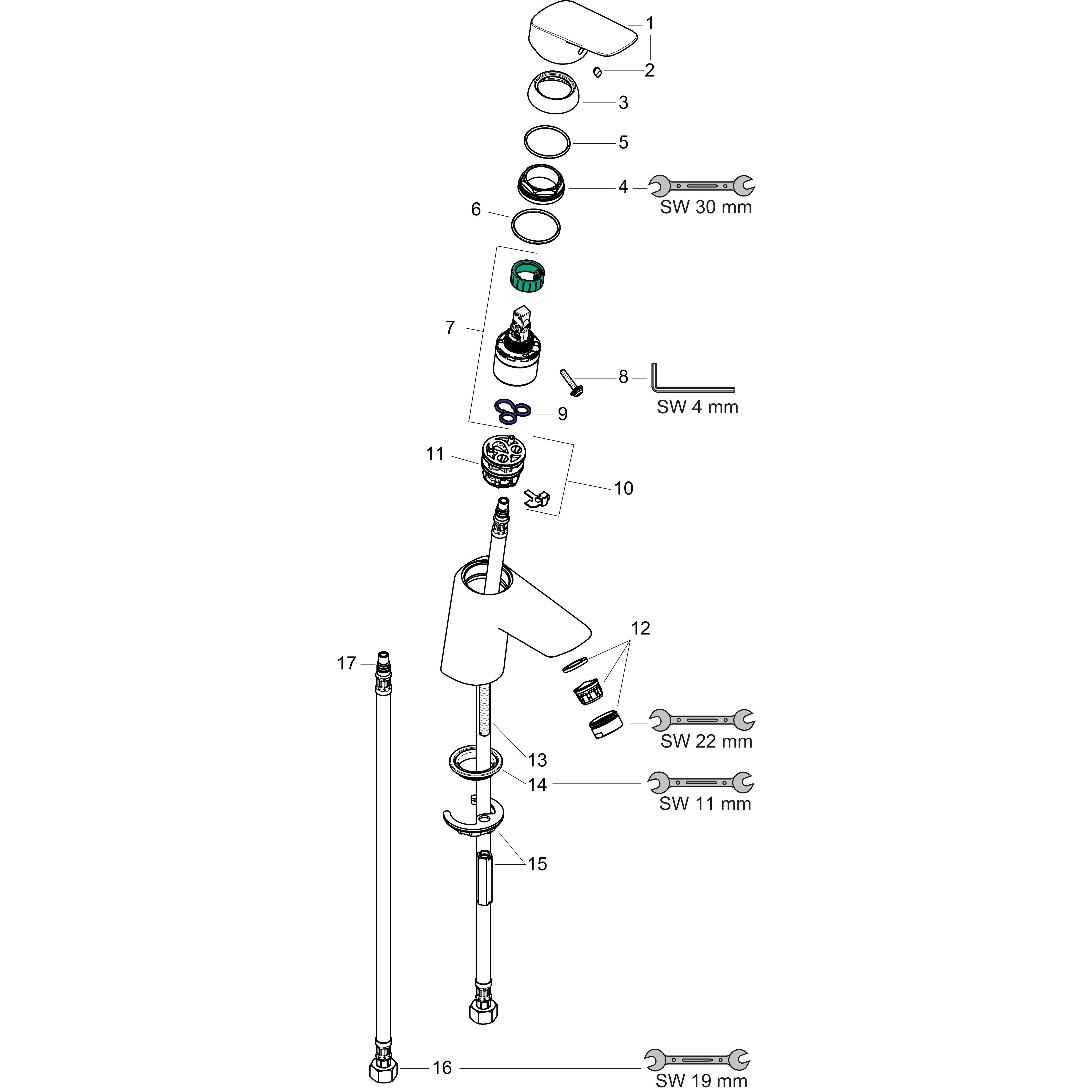 1
2
3
5
4
SW 30 mm
6
7
8
SW 4 mm
9
11
10
12
17
SW 22 mm
13
14
SW 11 mm
15
16
SW 19 mm