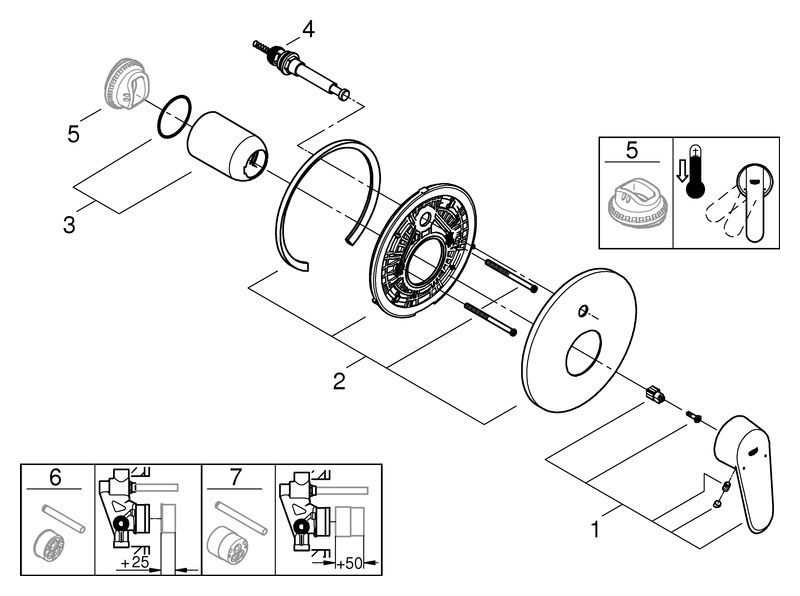 4
5
3
2
1
5
6
+25
7
+50