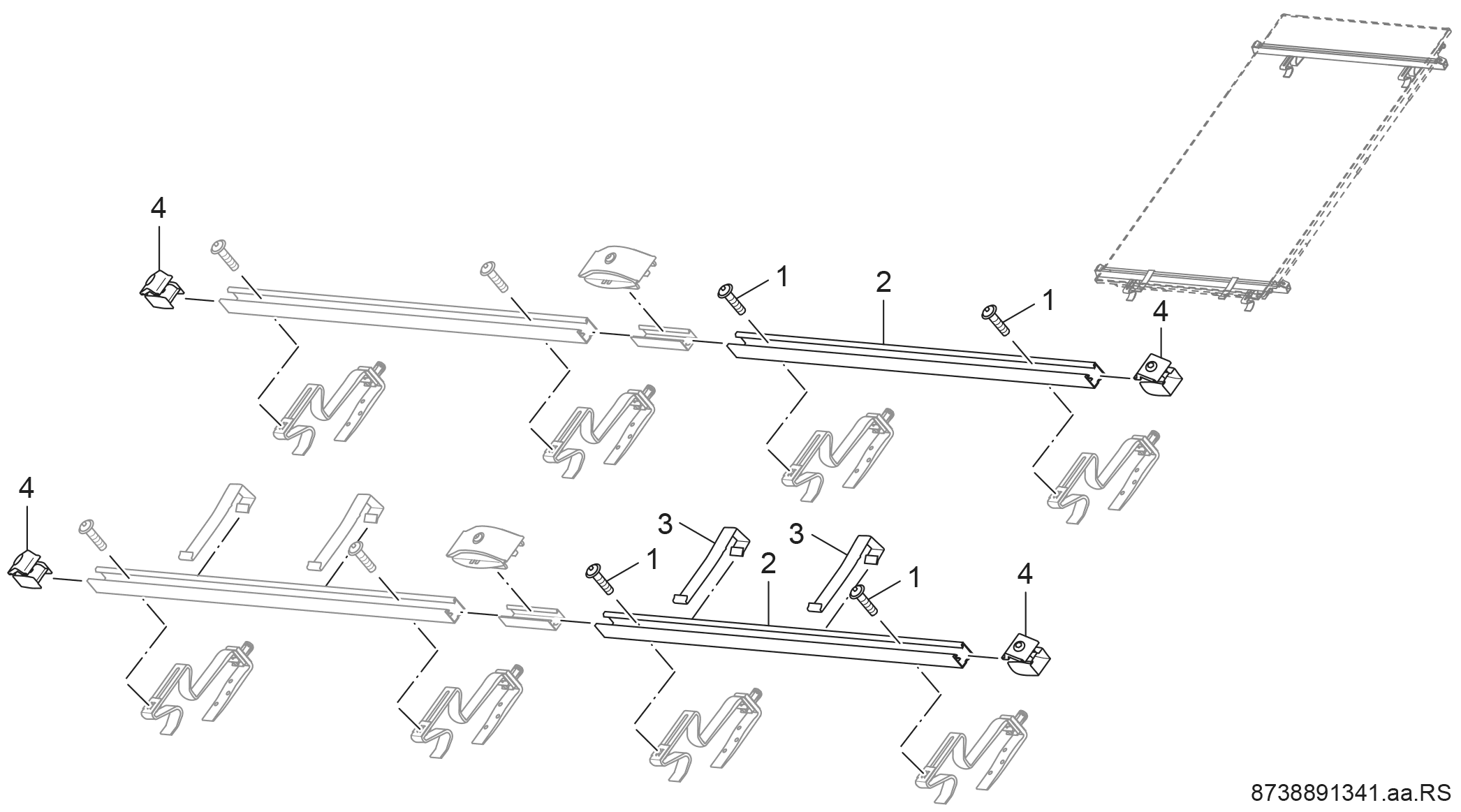 4
1
2
1
4
4
3
3
1
2
1
4
8738891341.aa.RS