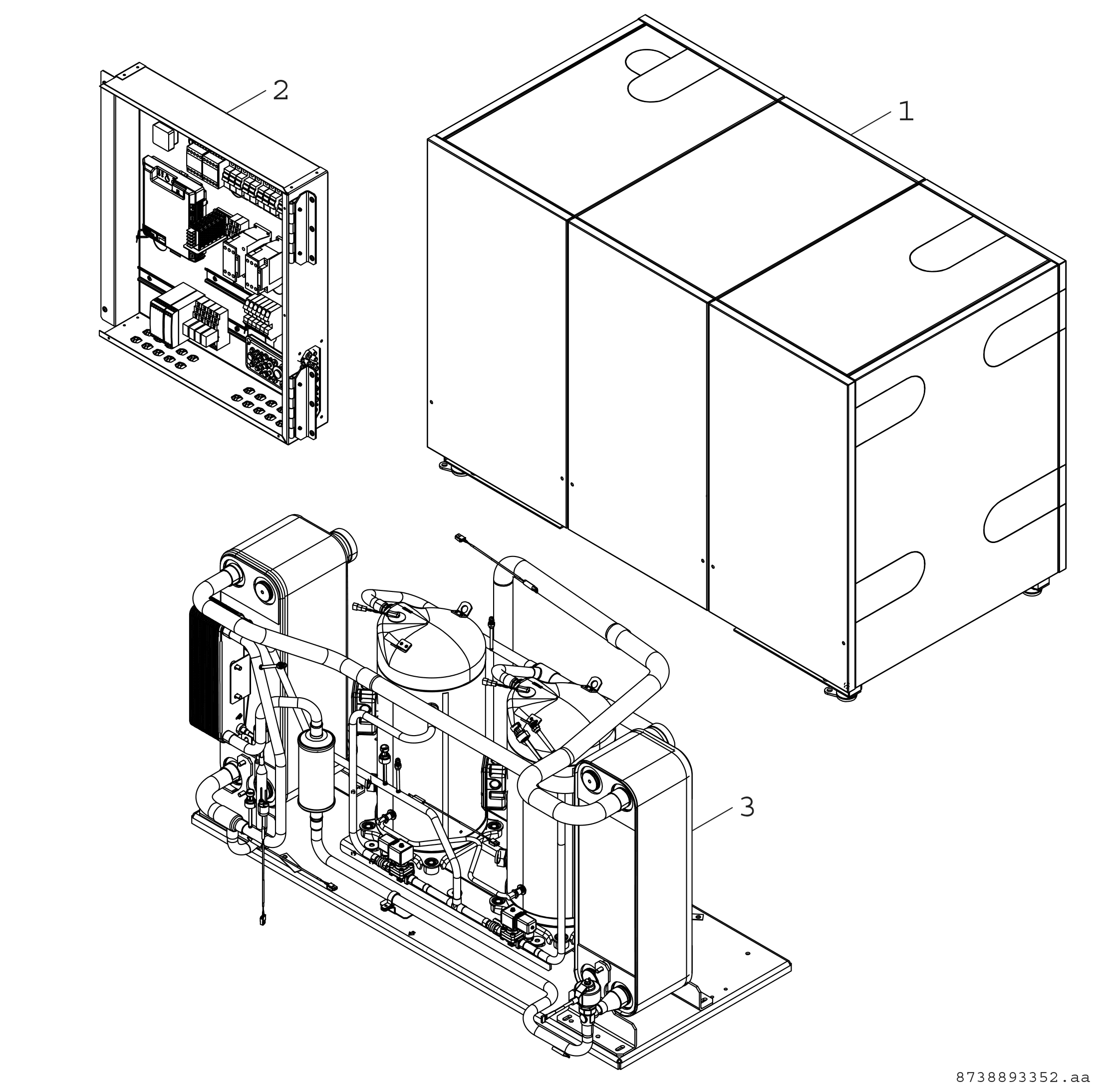 2

1

3

8738893352.aa