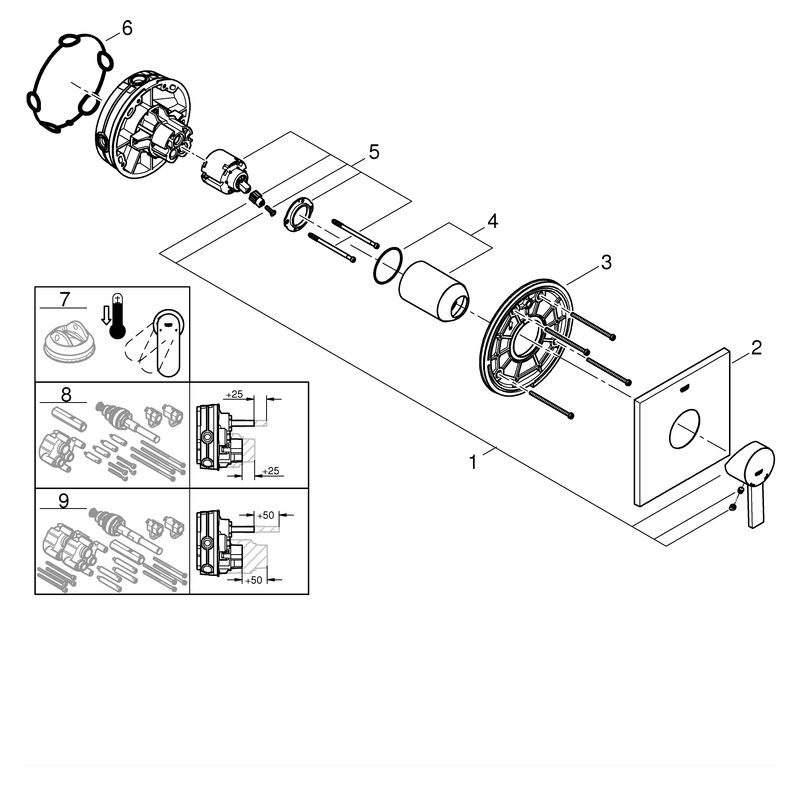 6

5

4

3

2

1

7

8

+25

+25

9

+50

+50