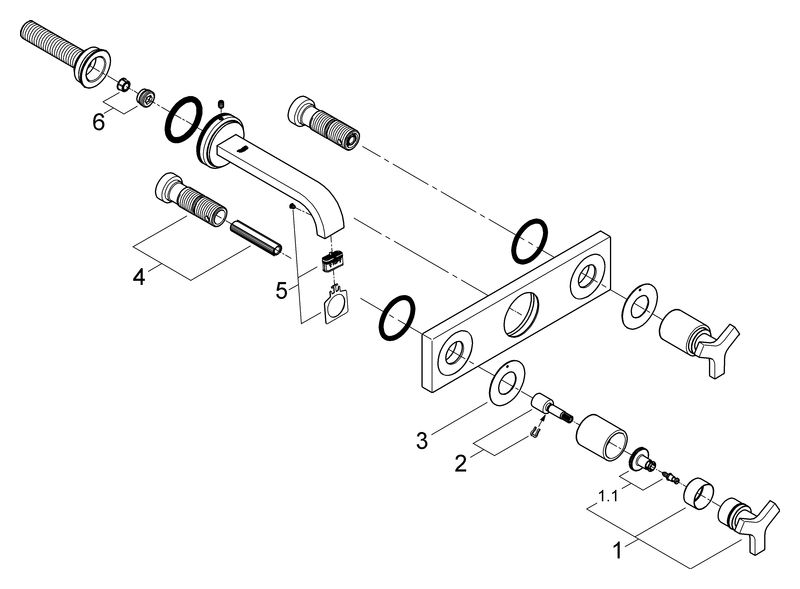 6
4
5
3
2
1.1
1