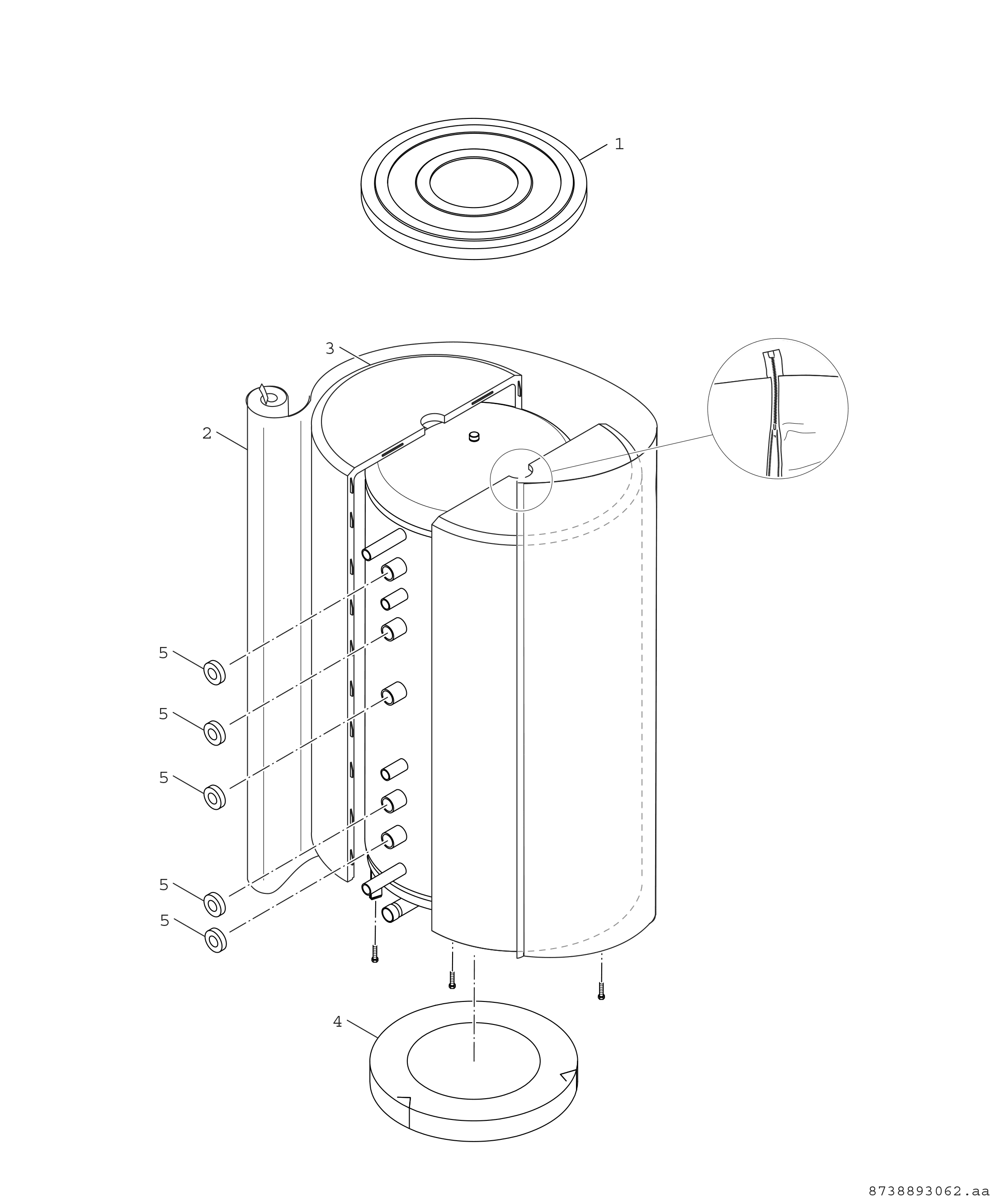 1

3

2

5

5

5

5

5

4

8738893062.aa